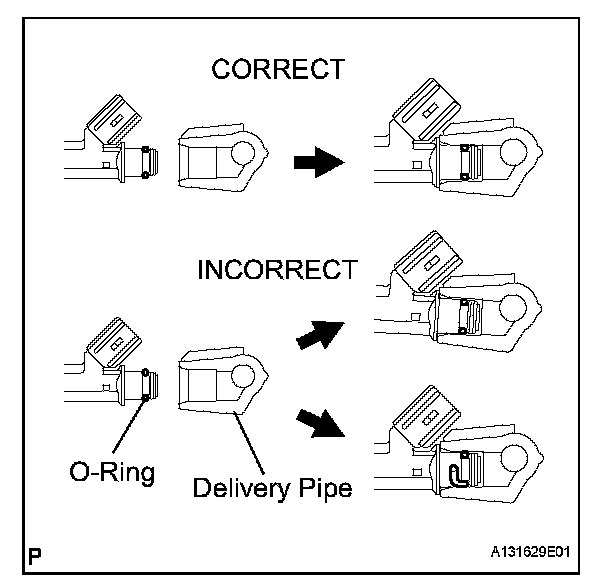 CORRECT

INCORRECT

O-Ring

Delivery Pipe

P

A131629E01