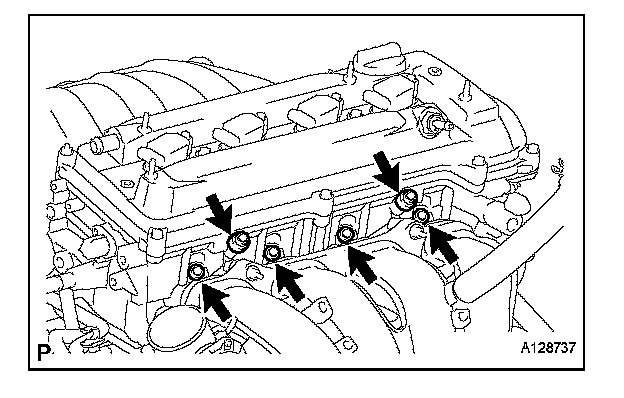 P

A128737