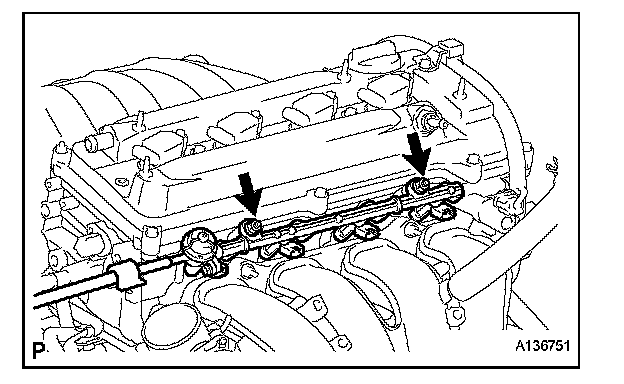 P
A136751