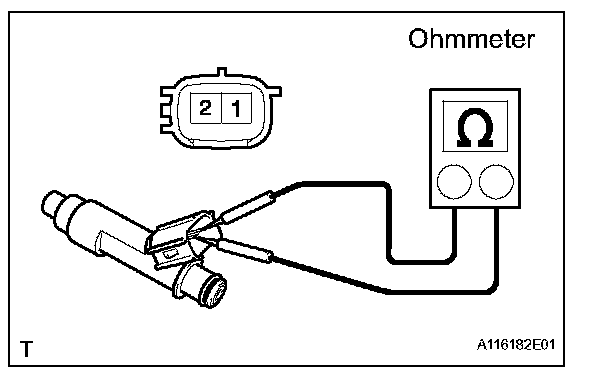 Ohmmeter

2 1

Ω

T

A116182E01