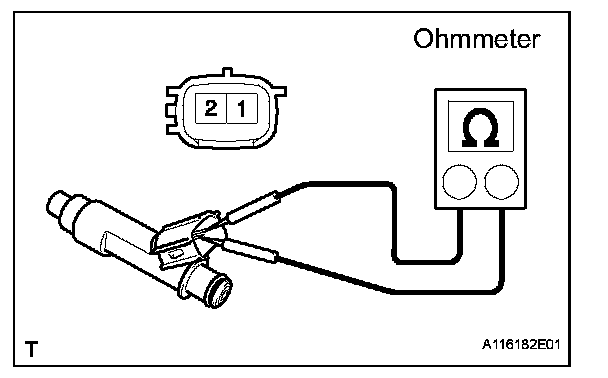 Ohmmeter

2 1

Ω

T

A116182E01