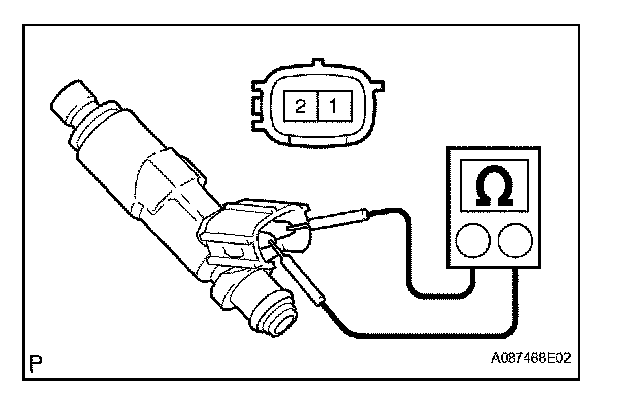 2 1

Ω

P

A087468E02