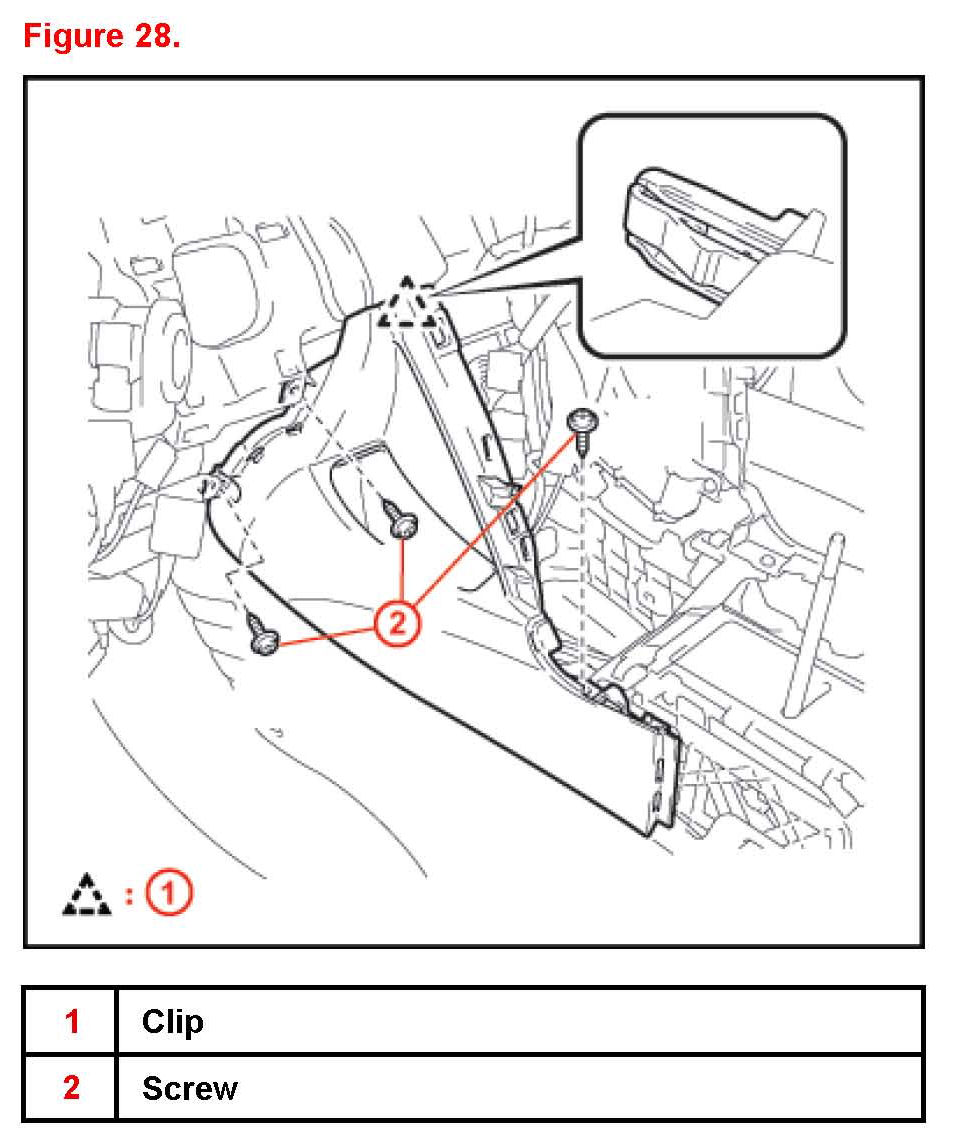 Figure 28.

2

: 1

| 1 | Clip |
|---|---|
| 2 | Screw |