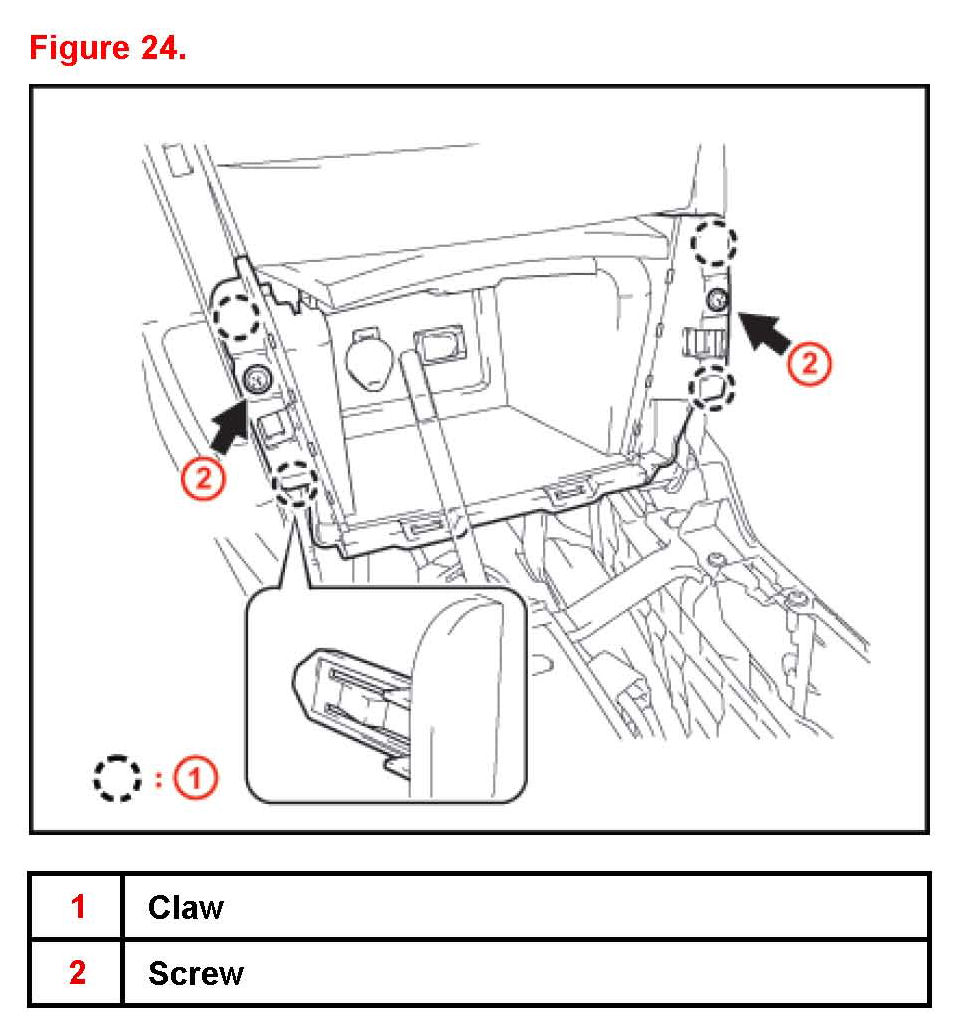 Figure 24.

2

2

: 1

| 1 | Claw |
|---|---|
| 2 | Screw |