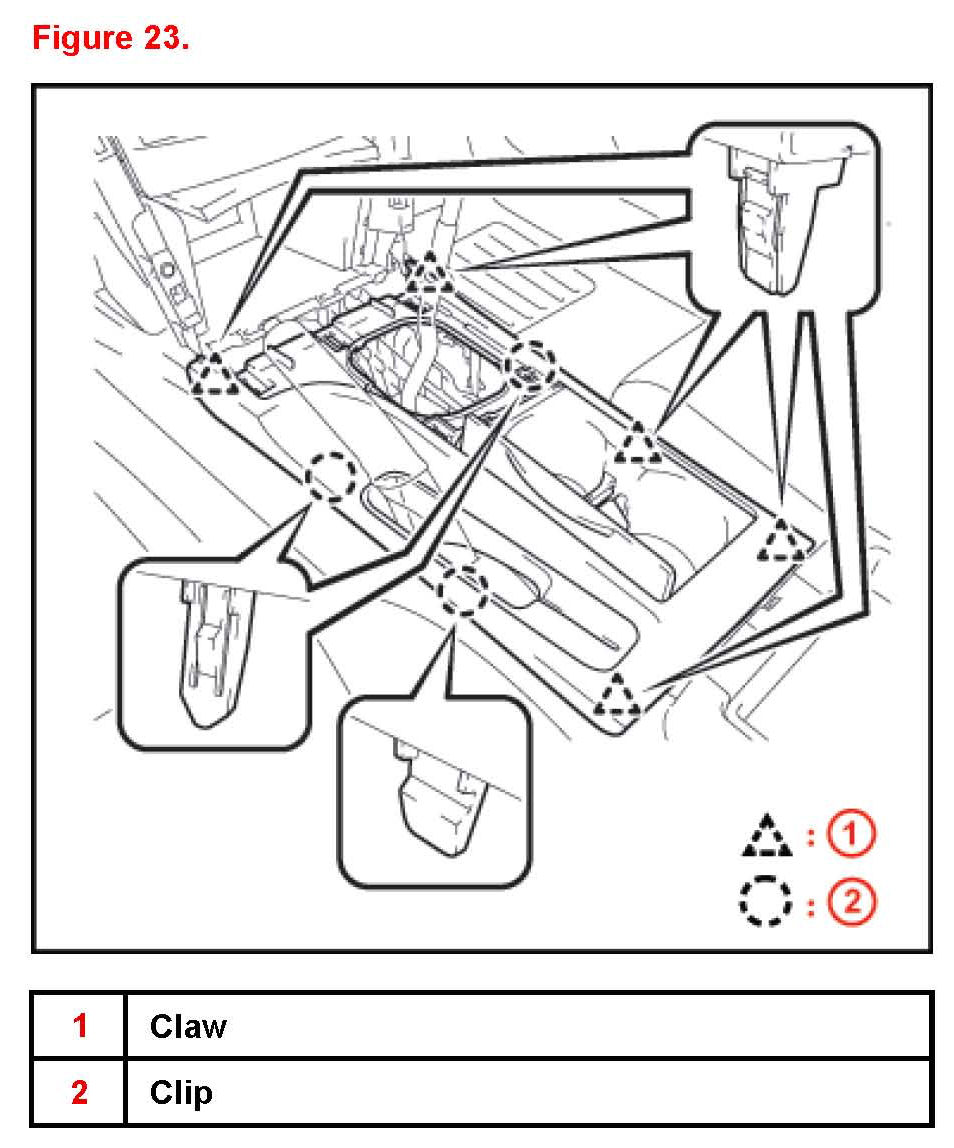 Figure 23.

: 1
: 2

| 1 | Claw |
|---|---|
| 2 | Clip |