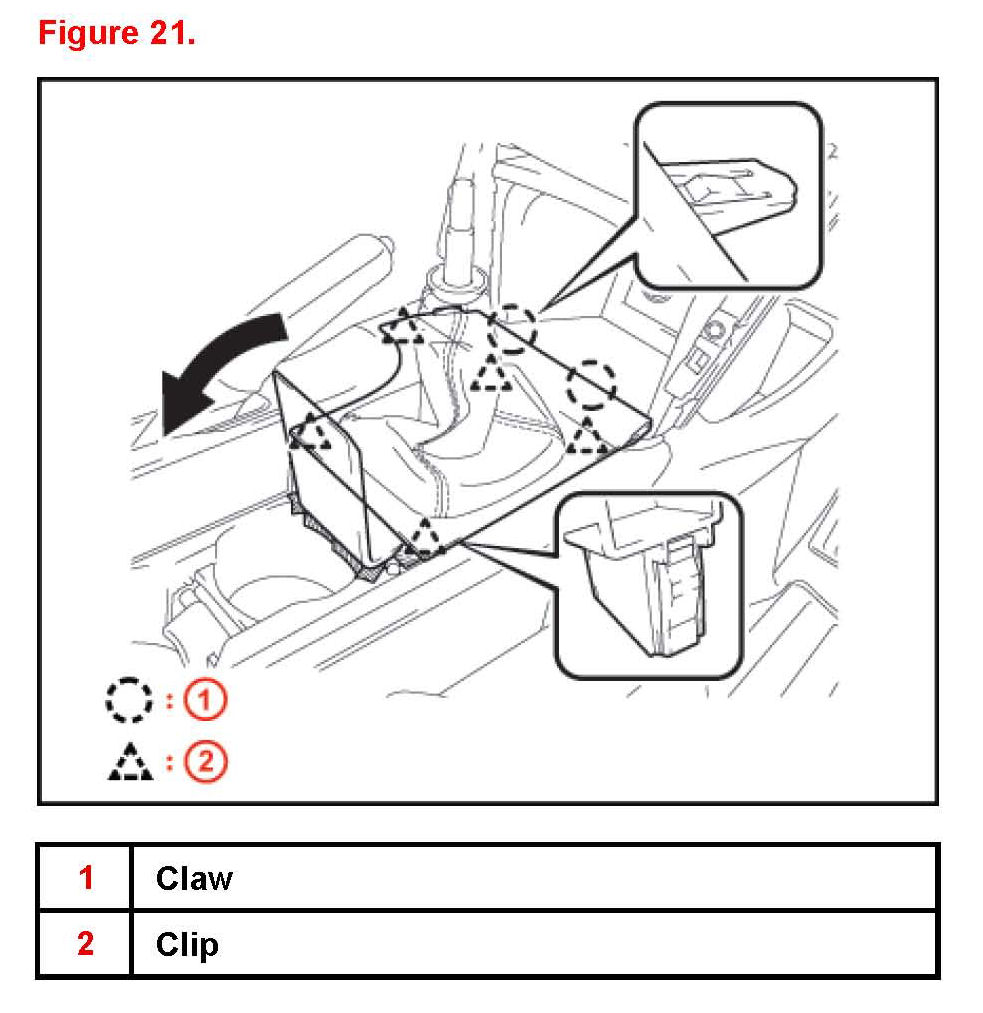 Figure 21.

: 1

: 2

| 1 | Claw |
|---|---|
| 2 | Clip |