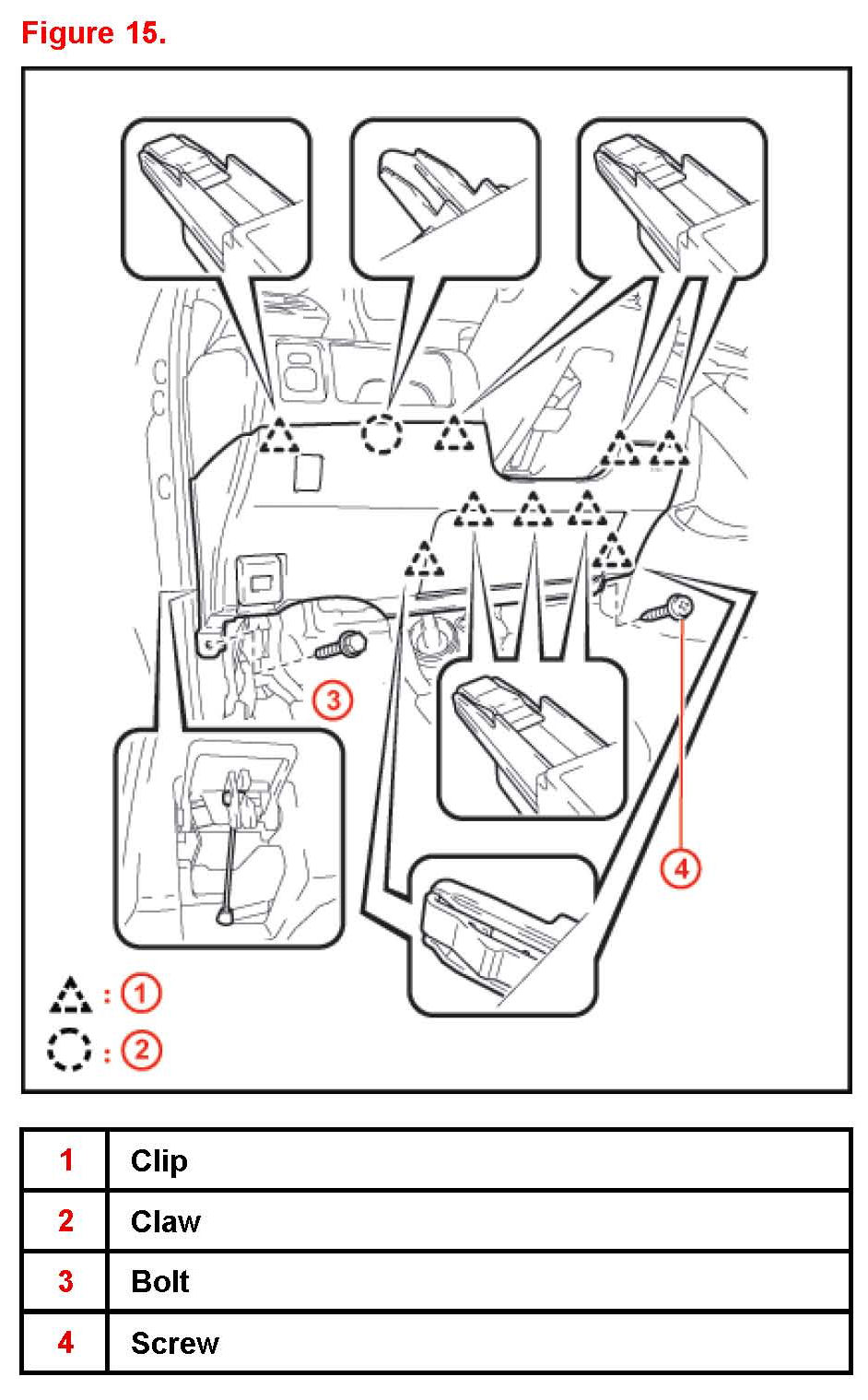 Figure 15.

3

4

: 1

: 2

| 1 | Clip |
|---|---|
| 2 | Claw |
| 3 | Bolt |
| 4 | Screw |