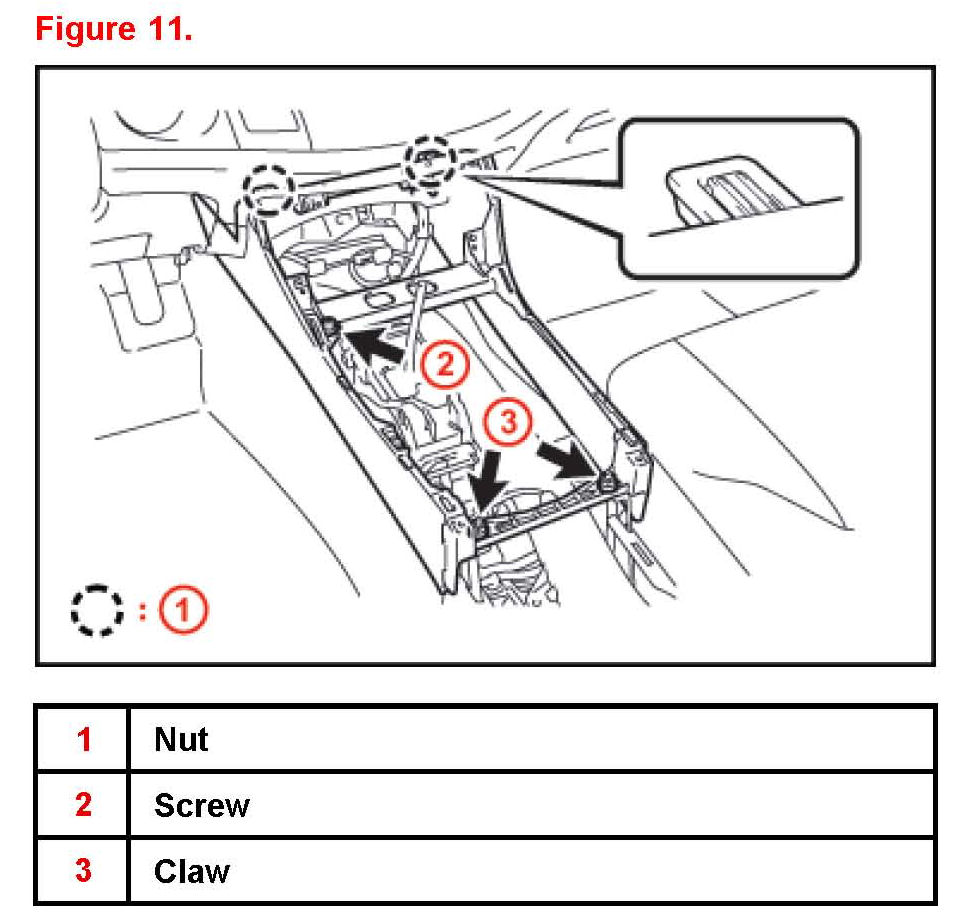 Figure 11.

2

3

: 1

| 1 | Nut |
|---|---|
| 2 | Screw |
| 3 | Claw |