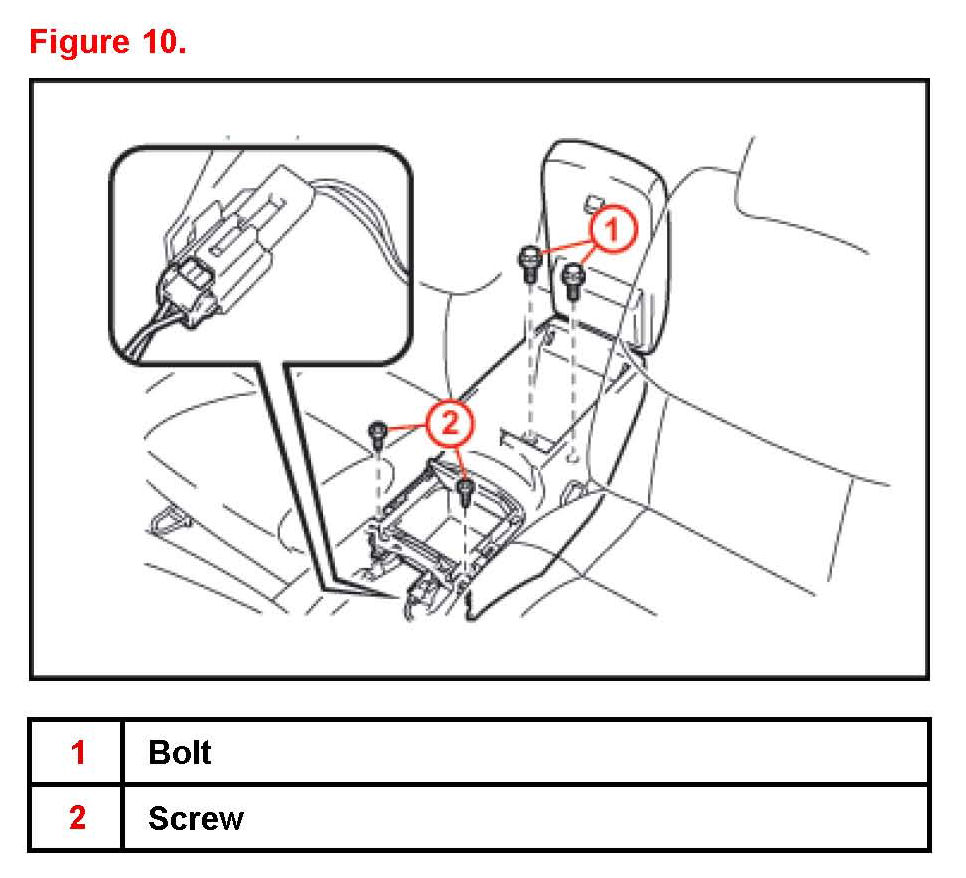 Figure 10.

1

2

| 1 | Bolt |
|---|---|
| 2 | Screw |