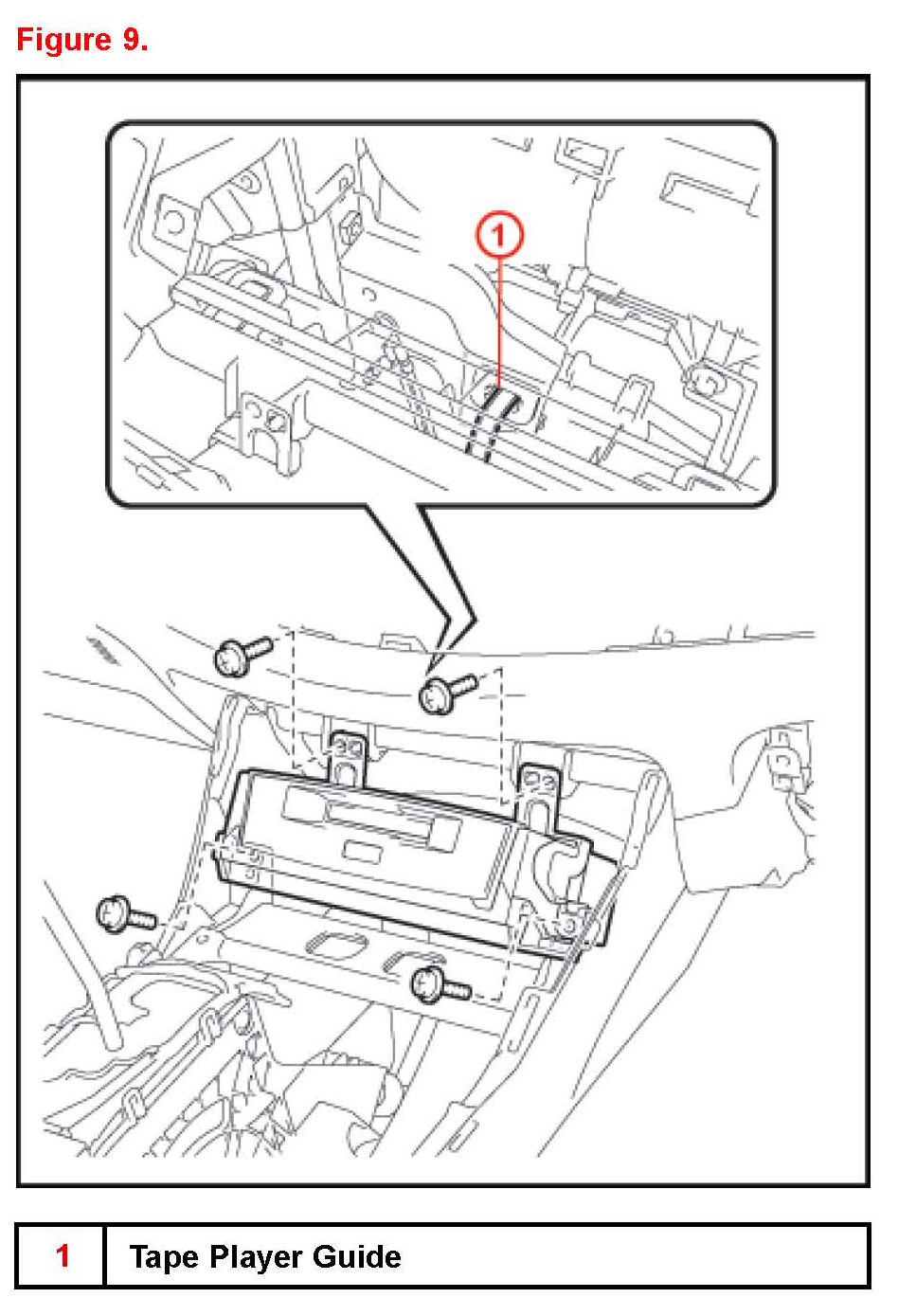 Figure 9.

1

| 1 | Tape Player Guide |
|---|---|