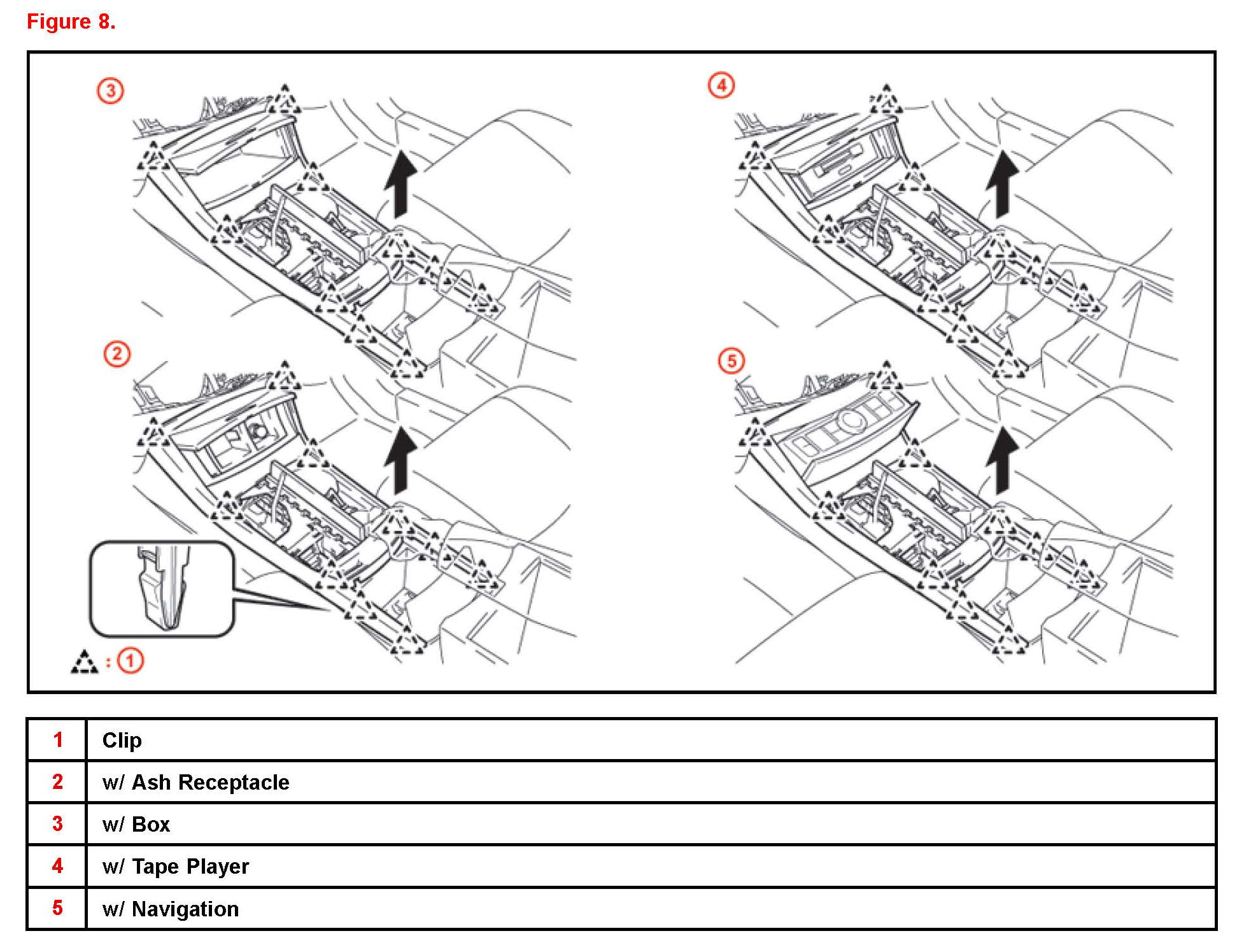 Figure 8.

3

4

2

5

: 1

| 1 | Clip |
|---|---|
| 2 | w/ Ash Receptacle |
| 3 | w/ Box |
| 4 | w/ Tape Player |
| 5 | w/ Navigation |