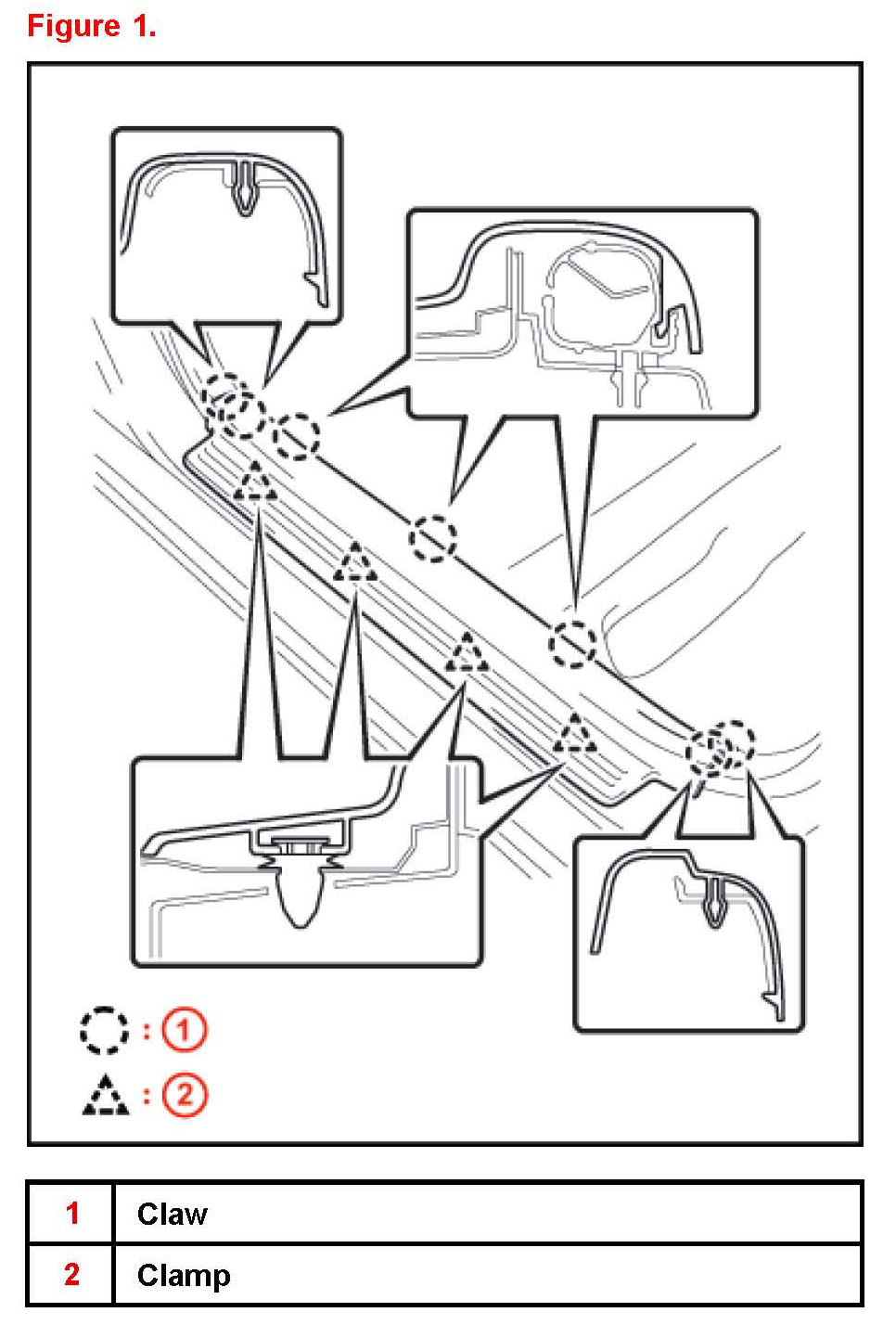 Figure 1.

: 1

: 2

| 1 | Claw |
|---|---|
| 2 | Clamp |