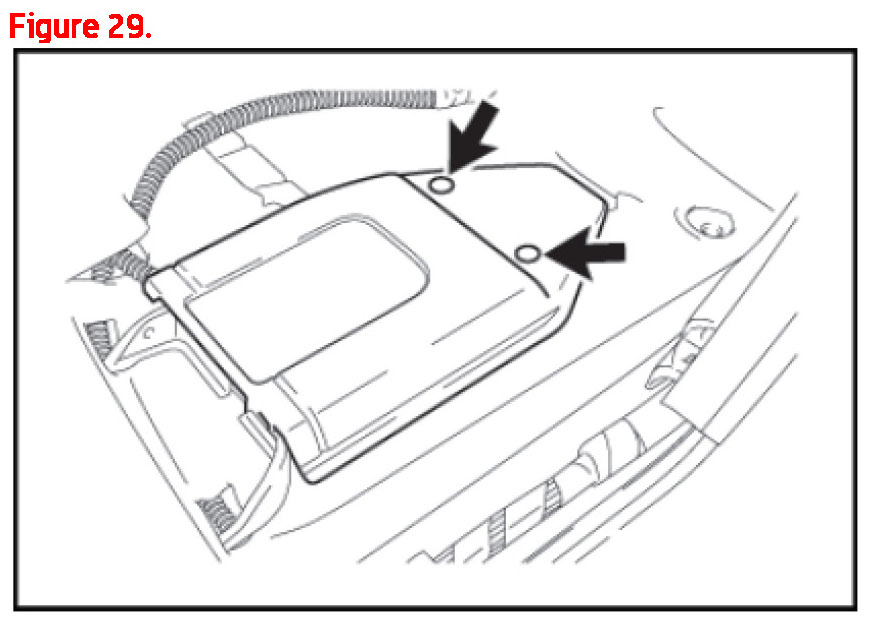 Figure 29.