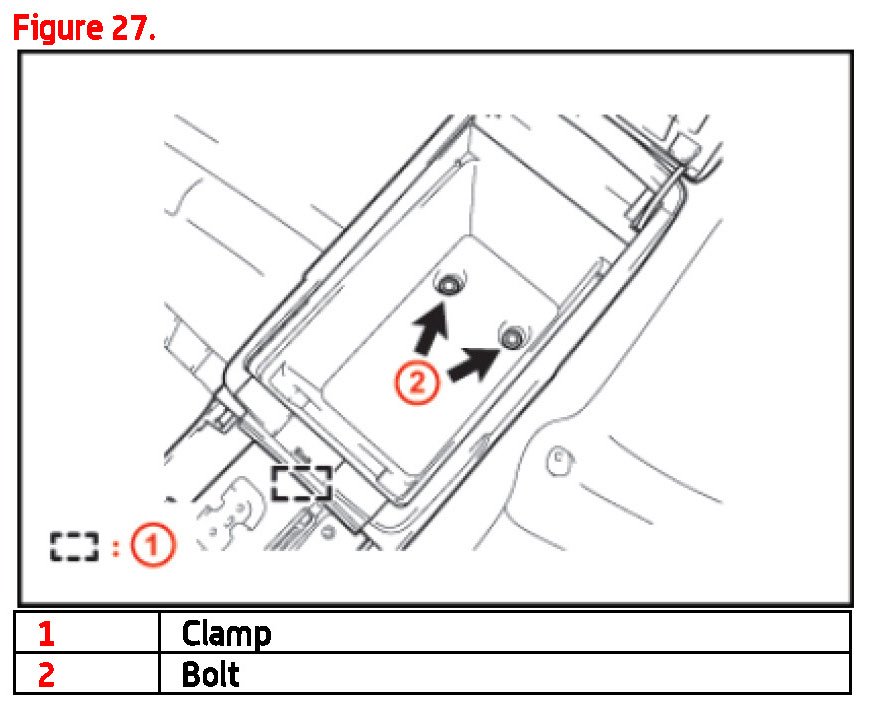 Figure 27.

2

: 1

| 1 | Clamp |
|---|---|
| 2 | Bolt |