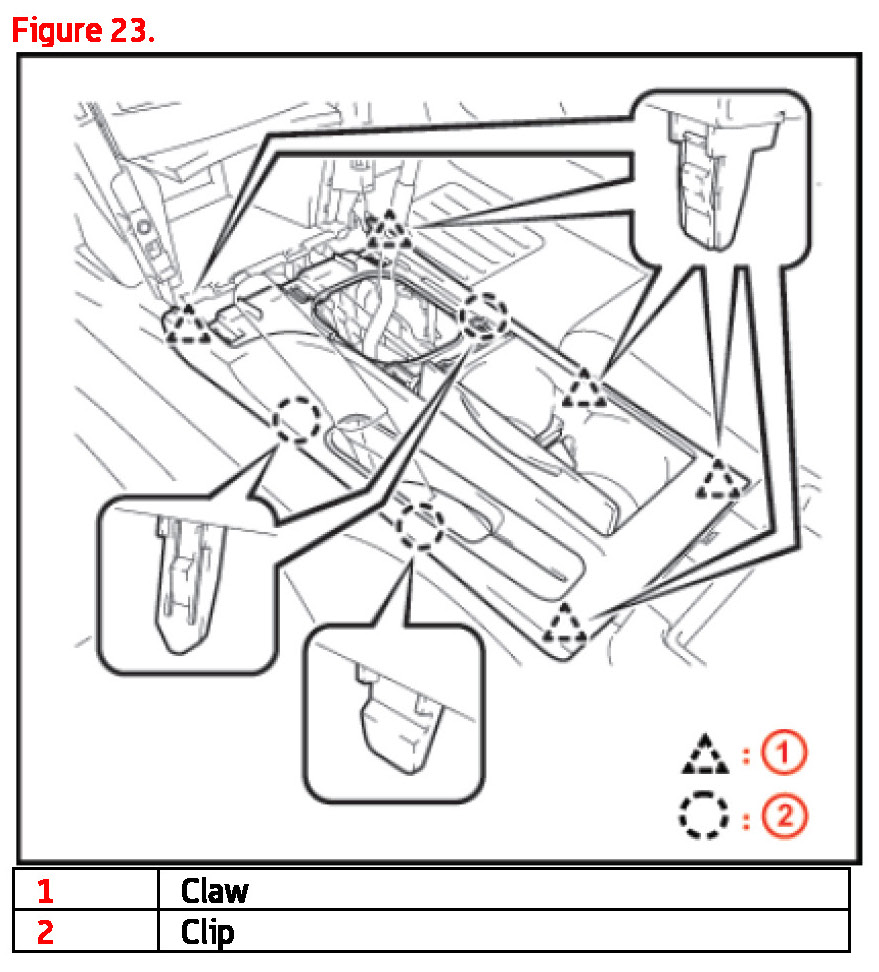 Figure 23.

: 1

: 2

| 1 | Claw |
|---|---|
| 2 | Clip |