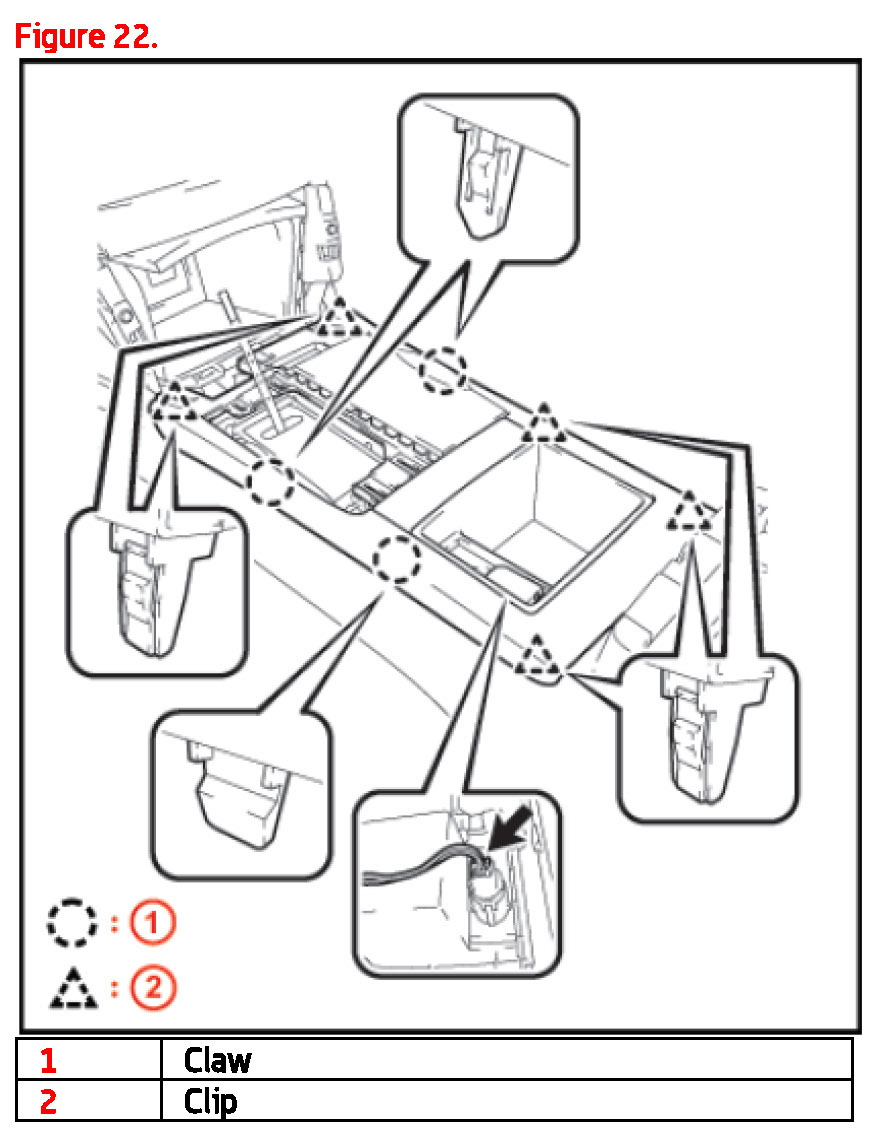 Figure 22.

: 1

: 2

| 1 | Claw |
|---|---|
| 2 | Clip |