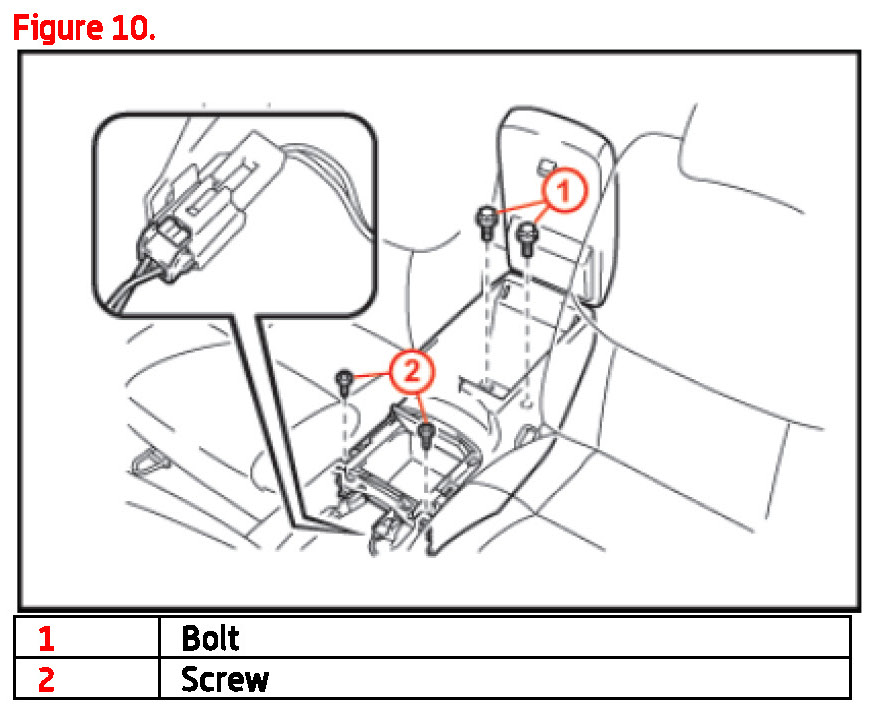 Figure 10.

1

2

| 1 | Bolt |
|---|---|
| 2 | Screw |