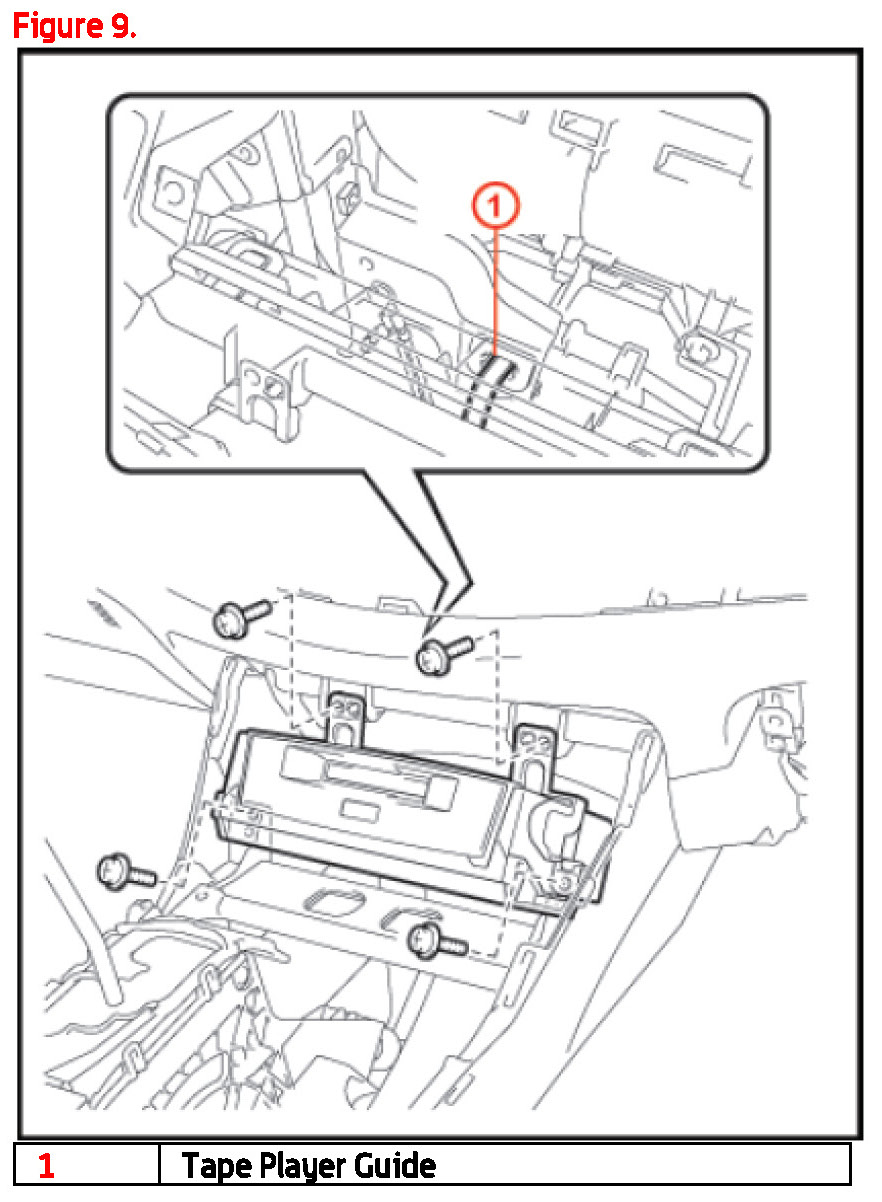 Figure 9.

1

| 1 | Tape Player Guide |
|---|---|