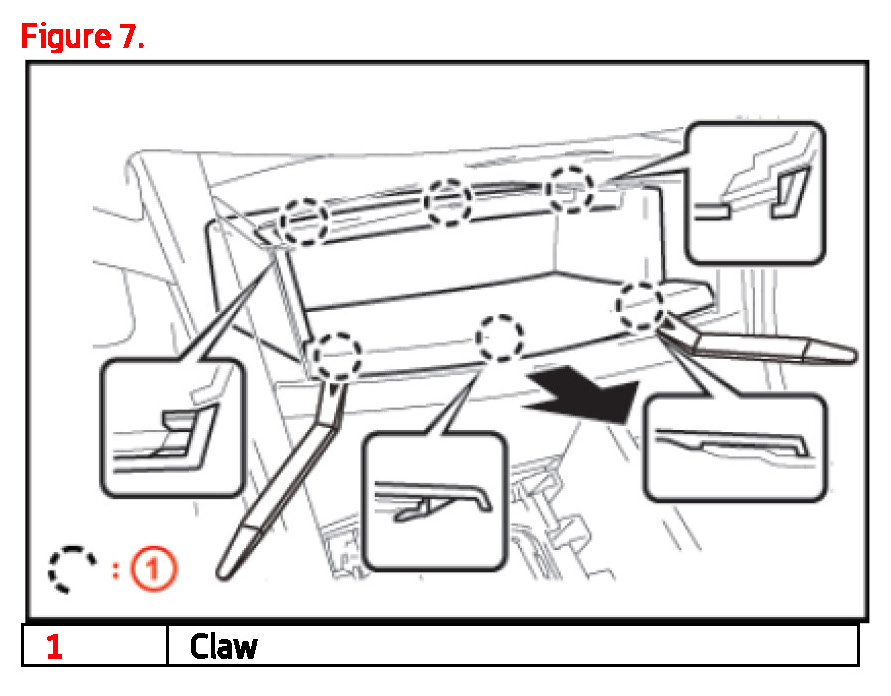 Figure 7.

: 1

| 1 | Claw |
|---|---|