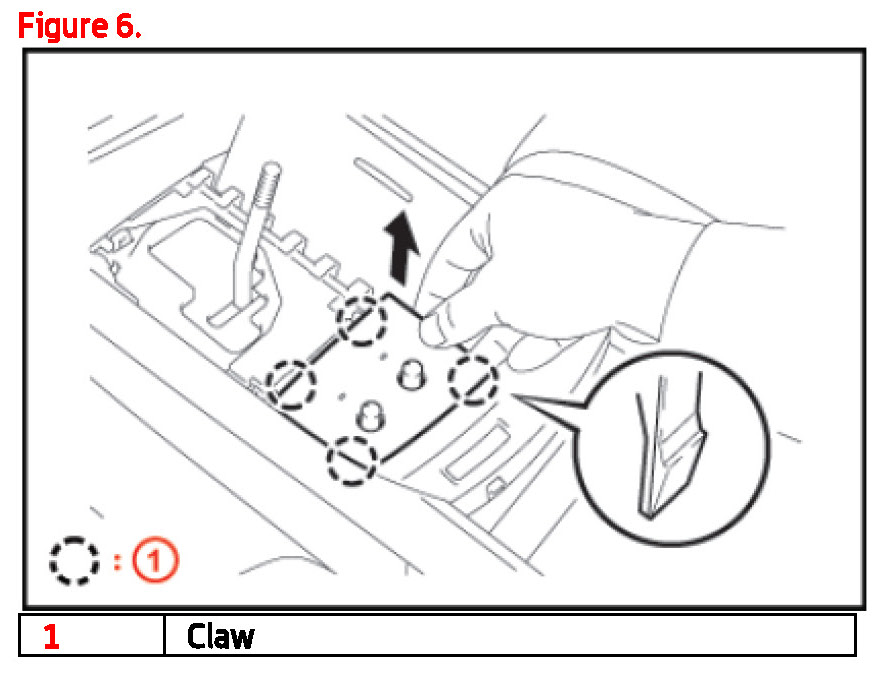 Figure 6.

: 1

| 1 | Claw |
|---|---|