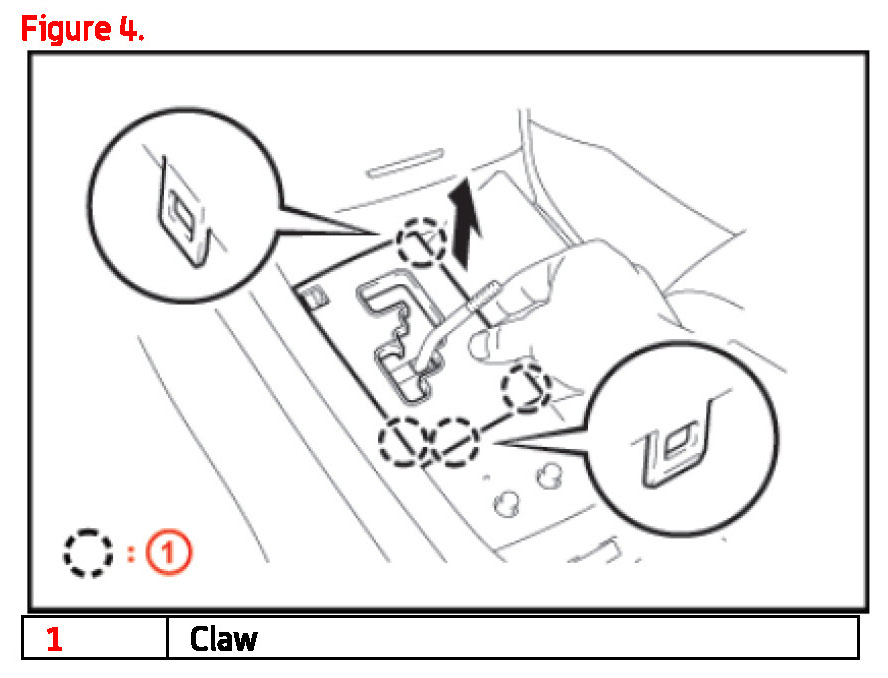 Figure 4.

: 1

| 1 | Claw |
|---|---|