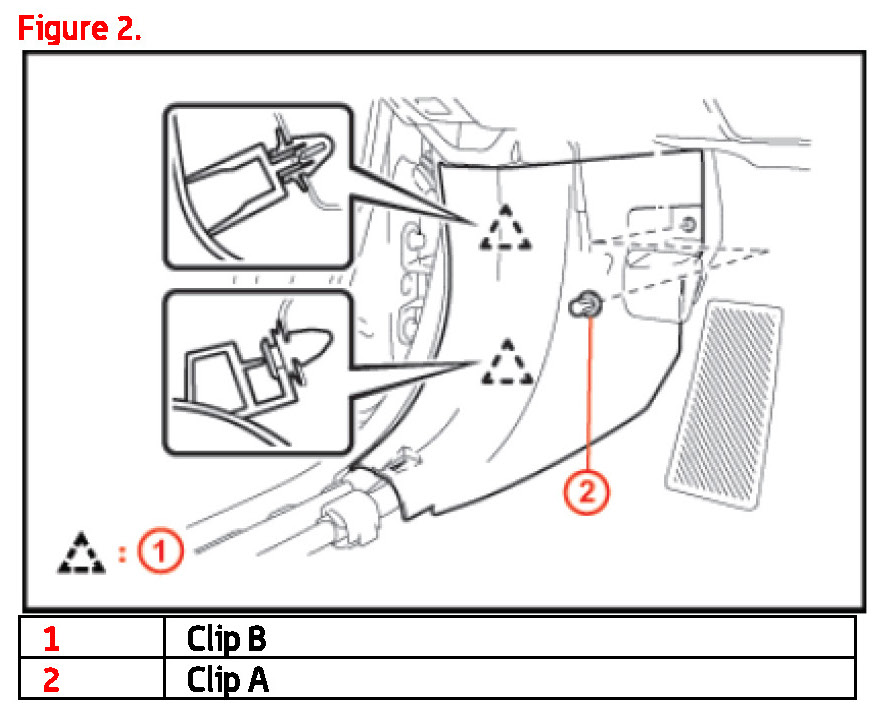 Figure 2.

2

: 1

| 1 | Clip B |
|---|---|
| 2 | Clip A |