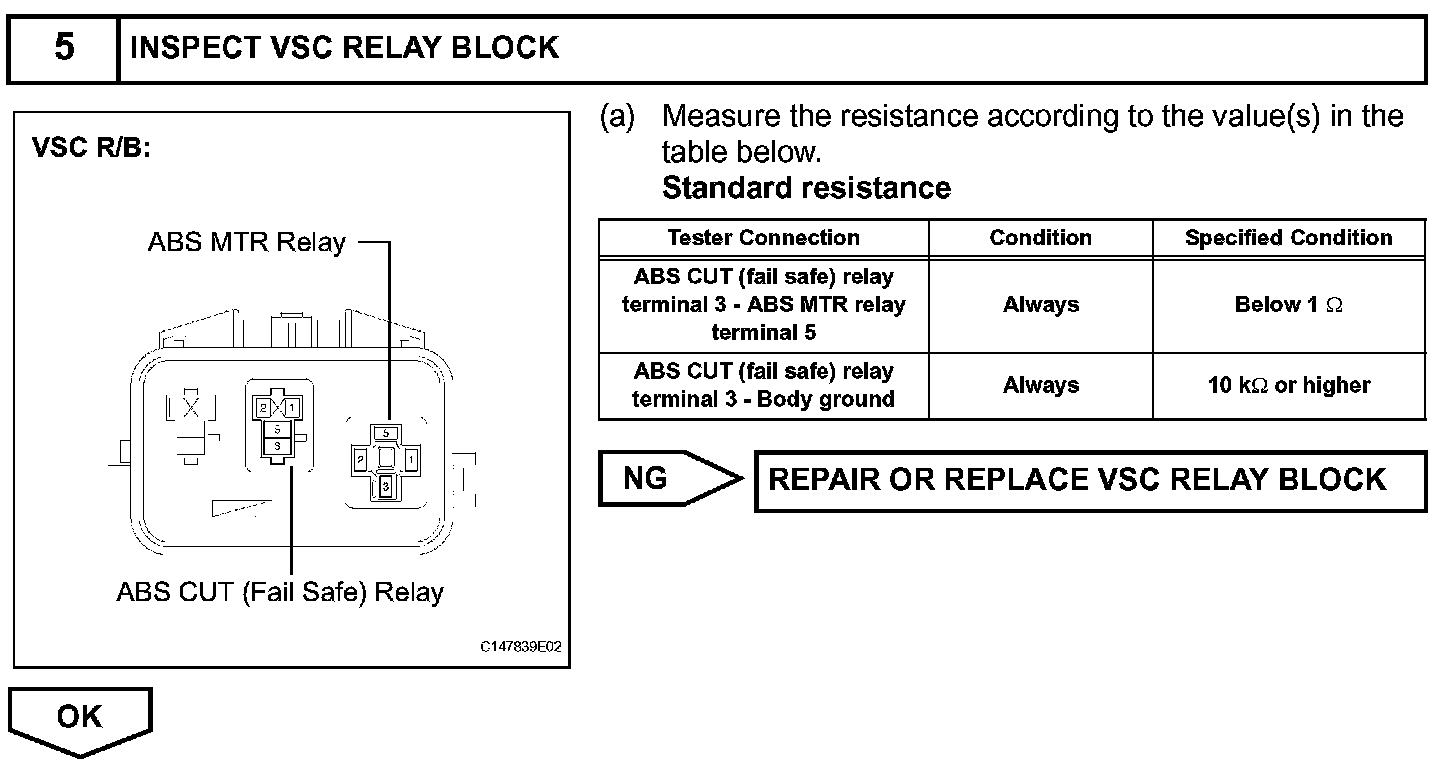 5 INSPECT VSC RELAY BLOCK

VSC R/B:

ABS MTR Relay

2 1
5
3

5
2 1
3

ABS CUT (Fail Safe) Relay

C147839E02

(a) Measure the resistance according to the value(s) in the table below.
Standard resistance

| Tester Connection | Condition | Specified Condition |
|---|---|---|
| ABS CUT (fail safe) relay terminal 3 - ABS MTR relay terminal 5 | Always | Below 1 $\Omega$ |
| ABS CUT (fail safe) relay terminal 3 - Body ground | Always | 10 k$\Omega$ or higher |

NG

REPAIR OR REPLACE VSC RELAY BLOCK

OK