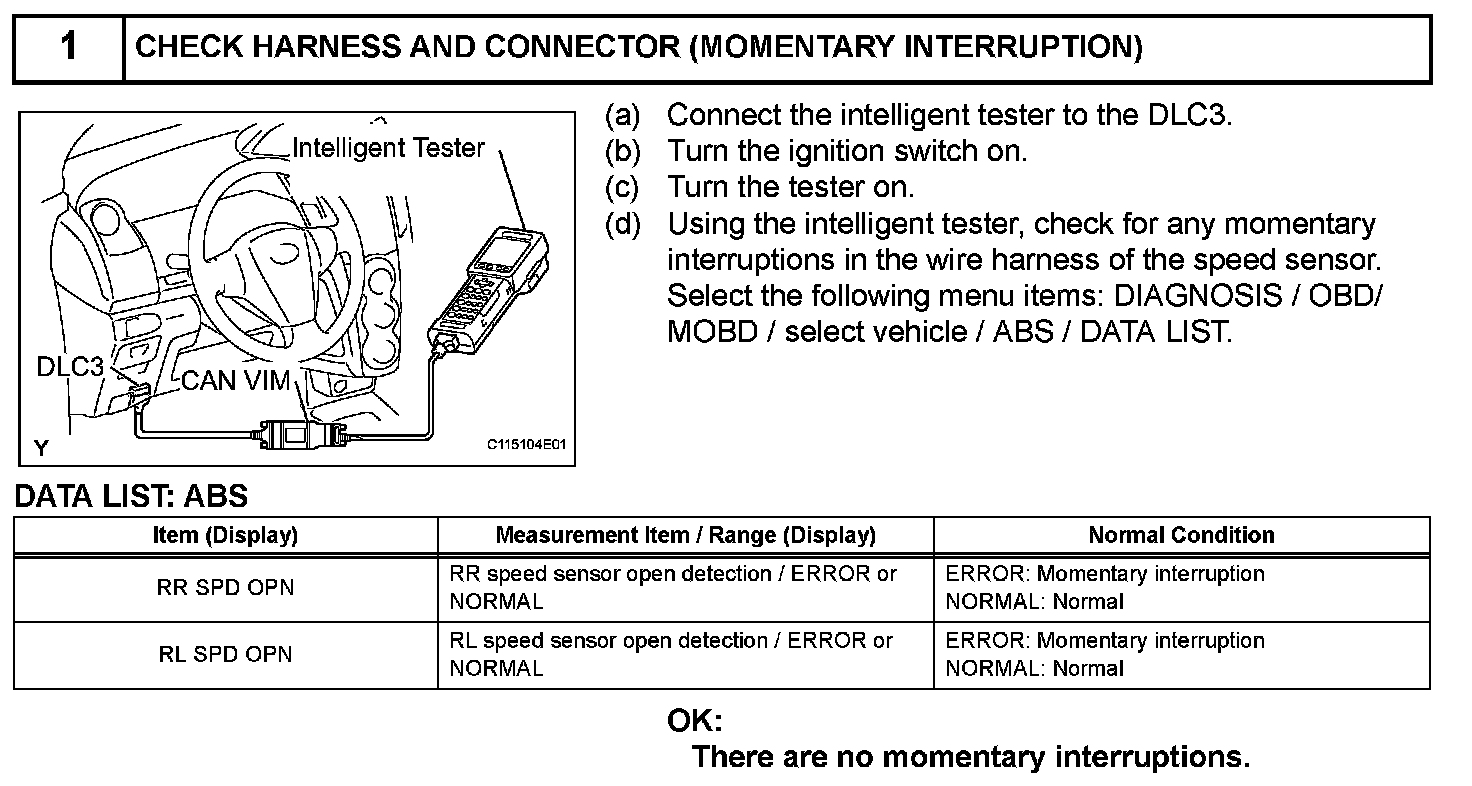 | 1 | CHECK HARNESS AND CONNECTOR (MOMENTARY INTERRUPTION) |
|---|---|

Intelligent Tester
DLC3
CAN VIM
Y
C115104E01

(a) Connect the intelligent tester to the DLC3.
(b) Turn the ignition switch on.
(c) Turn the tester on.
(d) Using the intelligent tester, check for any momentary interruptions in the wire harness of the speed sensor. Select the following menu items: DIAGNOSIS / OBD/ MOBD / select vehicle / ABS / DATA LIST.

DATA LIST: ABS

| Item (Display) | Measurement Item / Range (Display) | Normal Condition |
|---|---|---|
| RR SPD OPN | RR speed sensor open detection / ERROR or NORMAL | ERROR: Momentary interruption NORMAL: Normal |
| RL SPD OPN | RL speed sensor open detection / ERROR or NORMAL | ERROR: Momentary interruption NORMAL: Normal |

OK:
There are no momentary interruptions.