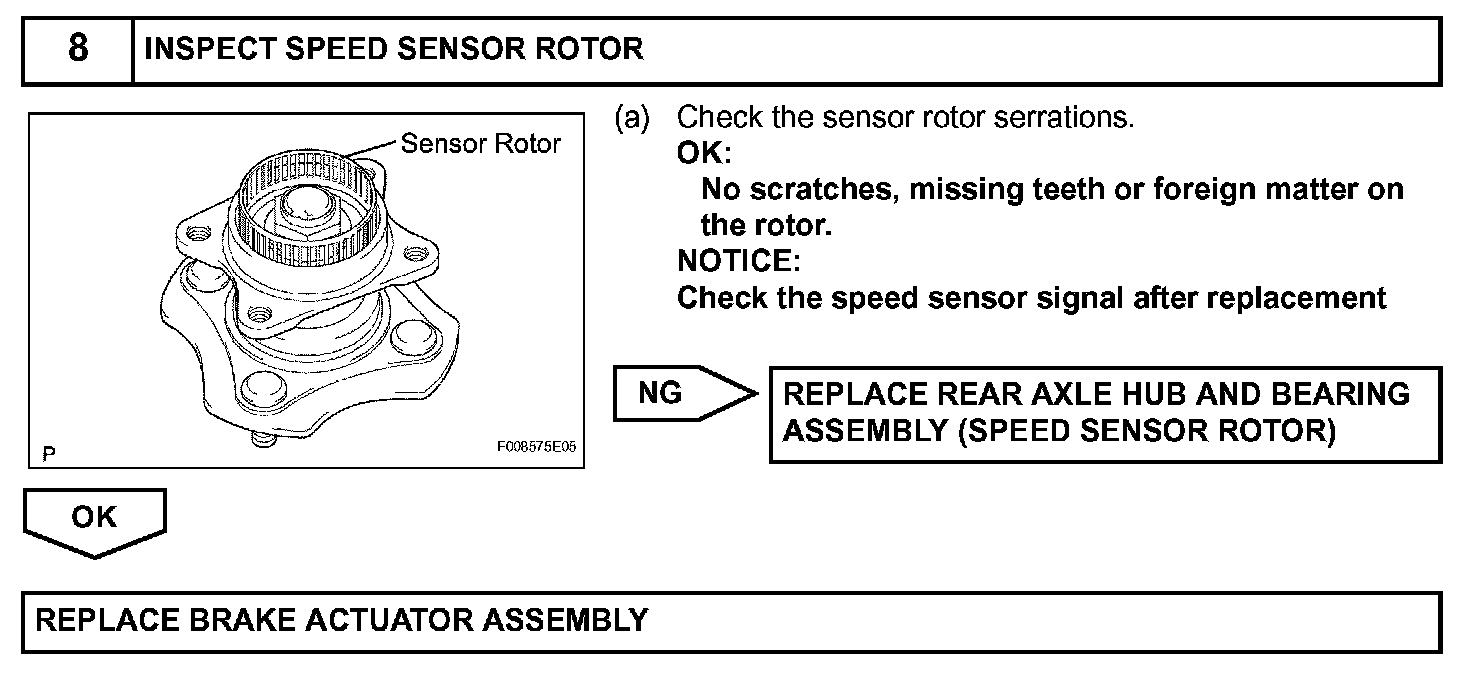 8 INSPECT SPEED SENSOR ROTOR

Sensor Rotor

P F008575E05

(a) Check the sensor rotor serrations.
OK:
No scratches, missing teeth or foreign matter on the rotor.
NOTICE:
Check the speed sensor signal after replacement

NG

REPLACE REAR AXLE HUB AND BEARING ASSEMBLY (SPEED SENSOR ROTOR)

OK

REPLACE BRAKE ACTUATOR ASSEMBLY