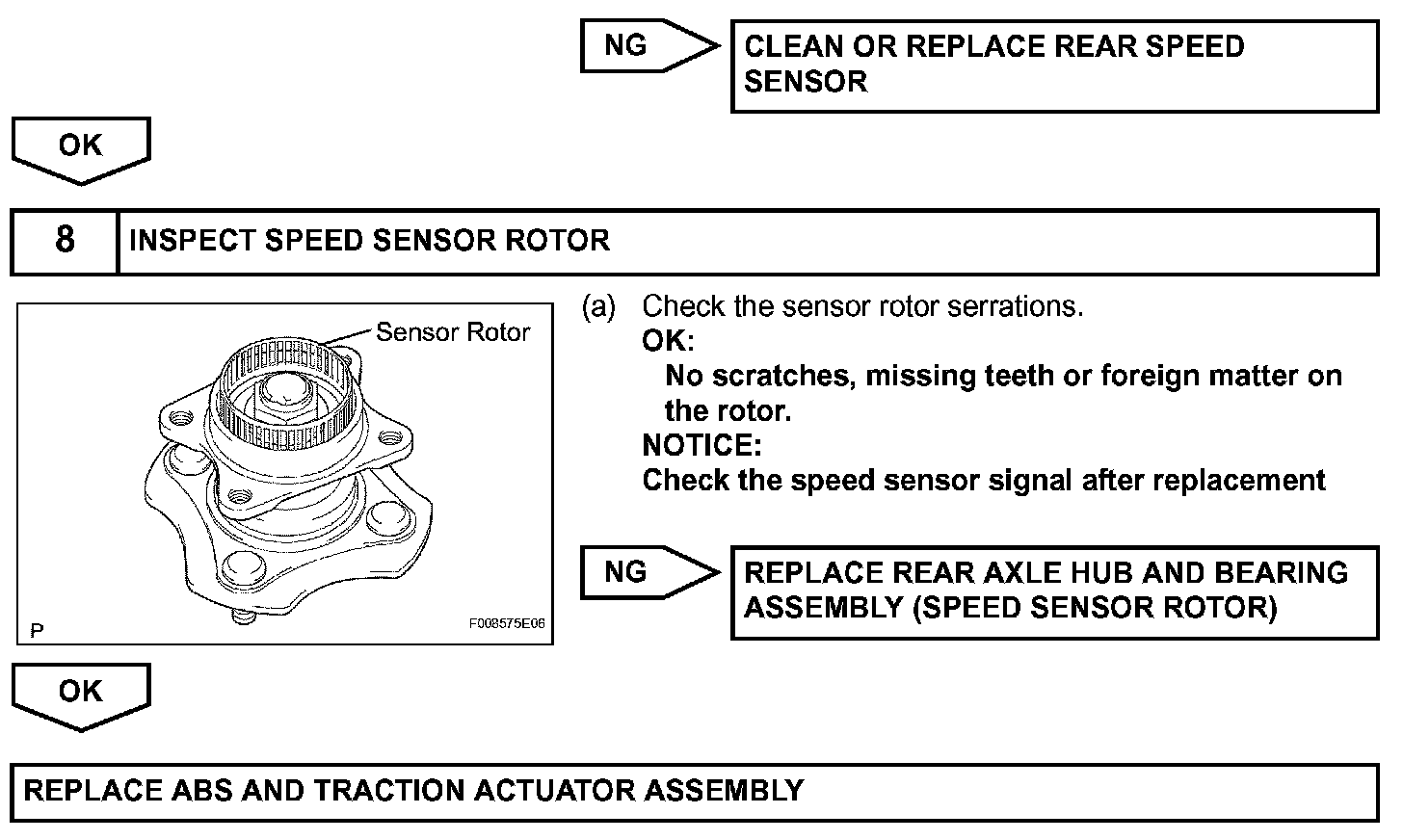 NG

CLEAN OR REPLACE REAR SPEED SENSOR

OK

8 INSPECT SPEED SENSOR ROTOR

Sensor Rotor

P

F008575E06

(a) Check the sensor rotor serrations.
OK:
No scratches, missing teeth or foreign matter on the rotor.
NOTICE:
Check the speed sensor signal after replacement

NG

REPLACE REAR AXLE HUB AND BEARING ASSEMBLY (SPEED SENSOR ROTOR)

OK

REPLACE ABS AND TRACTION ACTUATOR ASSEMBLY