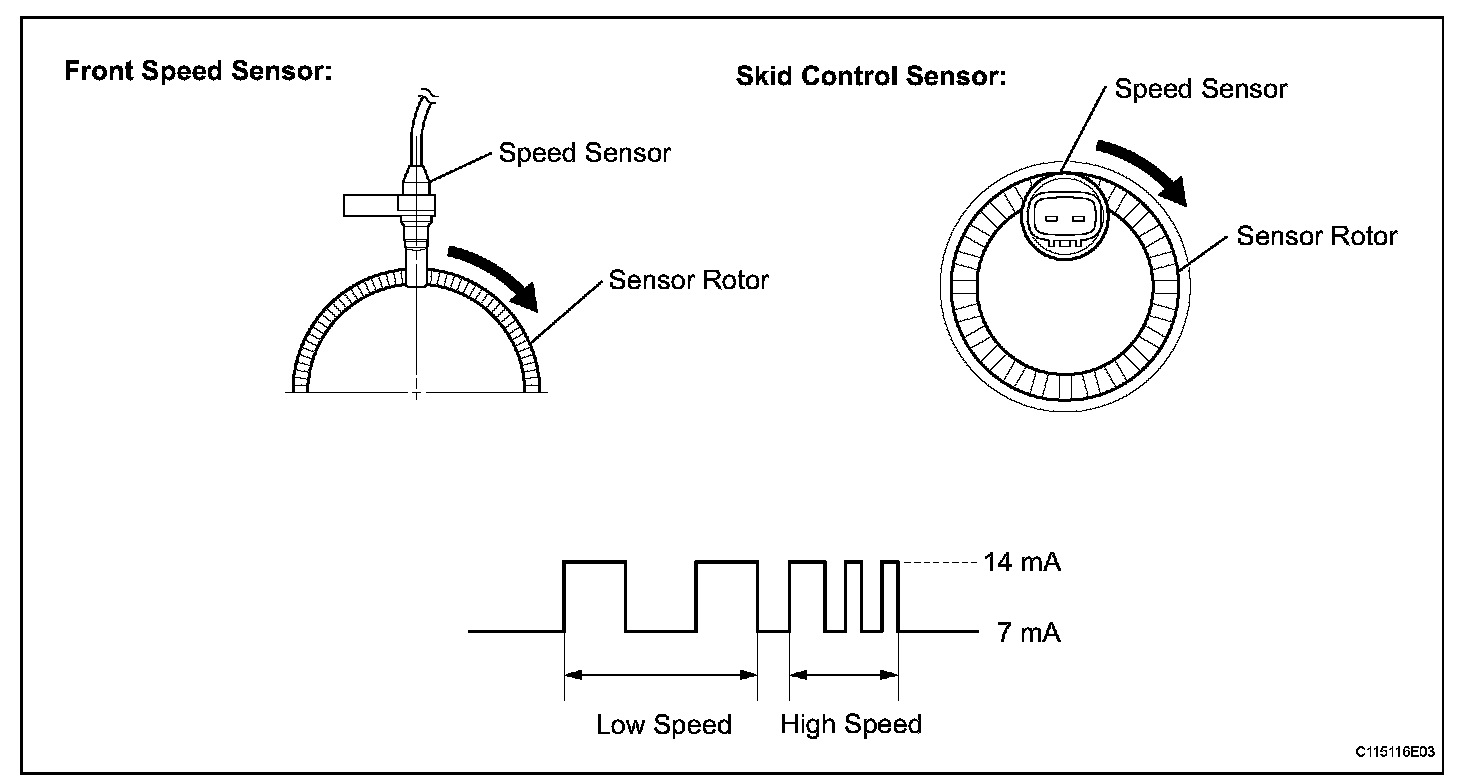 Front Speed Sensor:

Speed Sensor

Sensor Rotor

Skid Control Sensor:

Speed Sensor

Sensor Rotor

14 mA

7 mA

Low Speed

High Speed

C115116E03