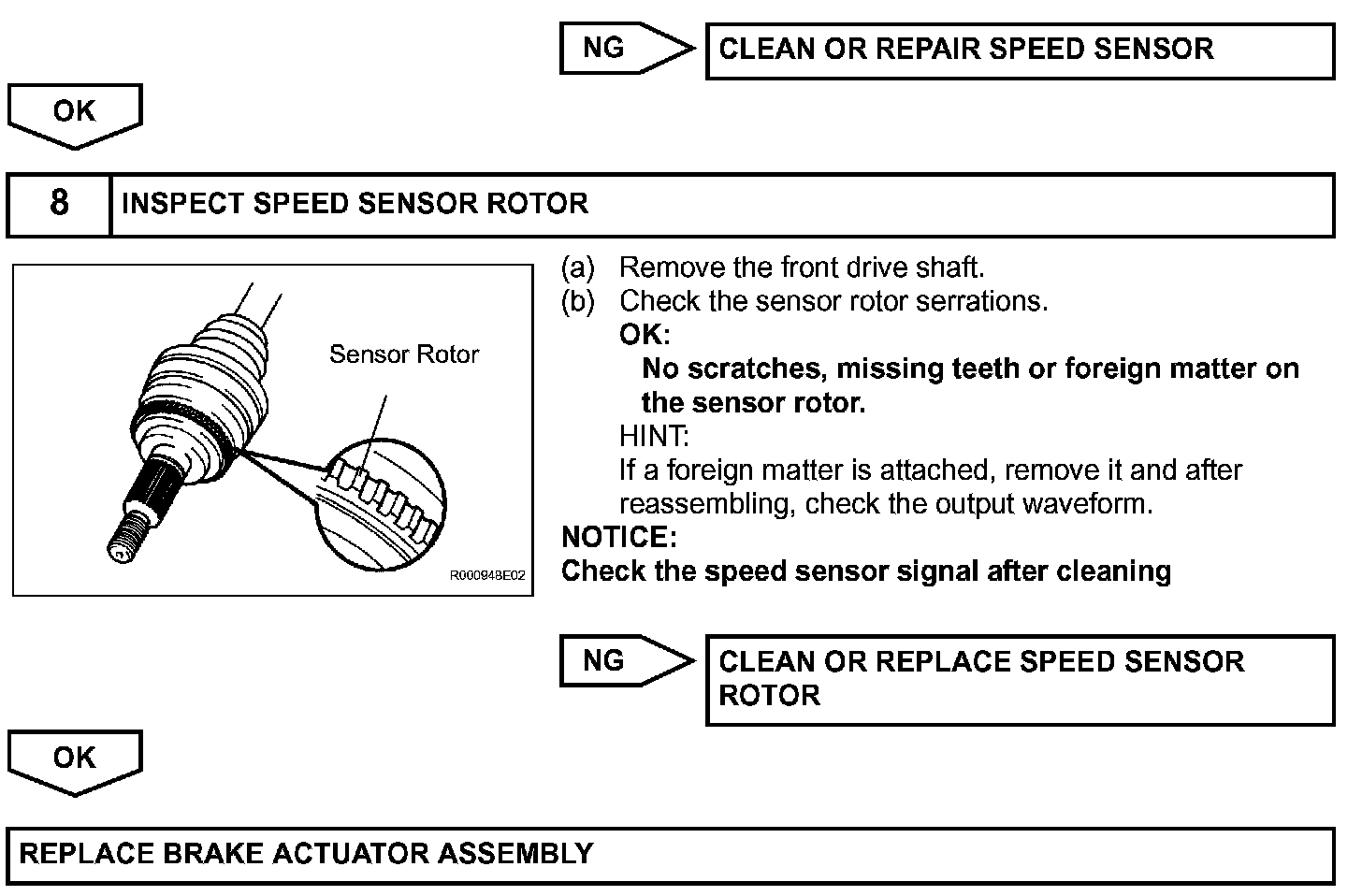 NG

CLEAN OR REPAIR SPEED SENSOR

OK

8 INSPECT SPEED SENSOR ROTOR

Sensor Rotor

R000948E02

(a) Remove the front drive shaft.
(b) Check the sensor rotor serrations.
OK:
No scratches, missing teeth or foreign matter on the sensor rotor.
HINT:
If a foreign matter is attached, remove it and after reassembling, check the output waveform.
NOTICE:
Check the speed sensor signal after cleaning

NG

CLEAN OR REPLACE SPEED SENSOR ROTOR

OK

REPLACE BRAKE ACTUATOR ASSEMBLY