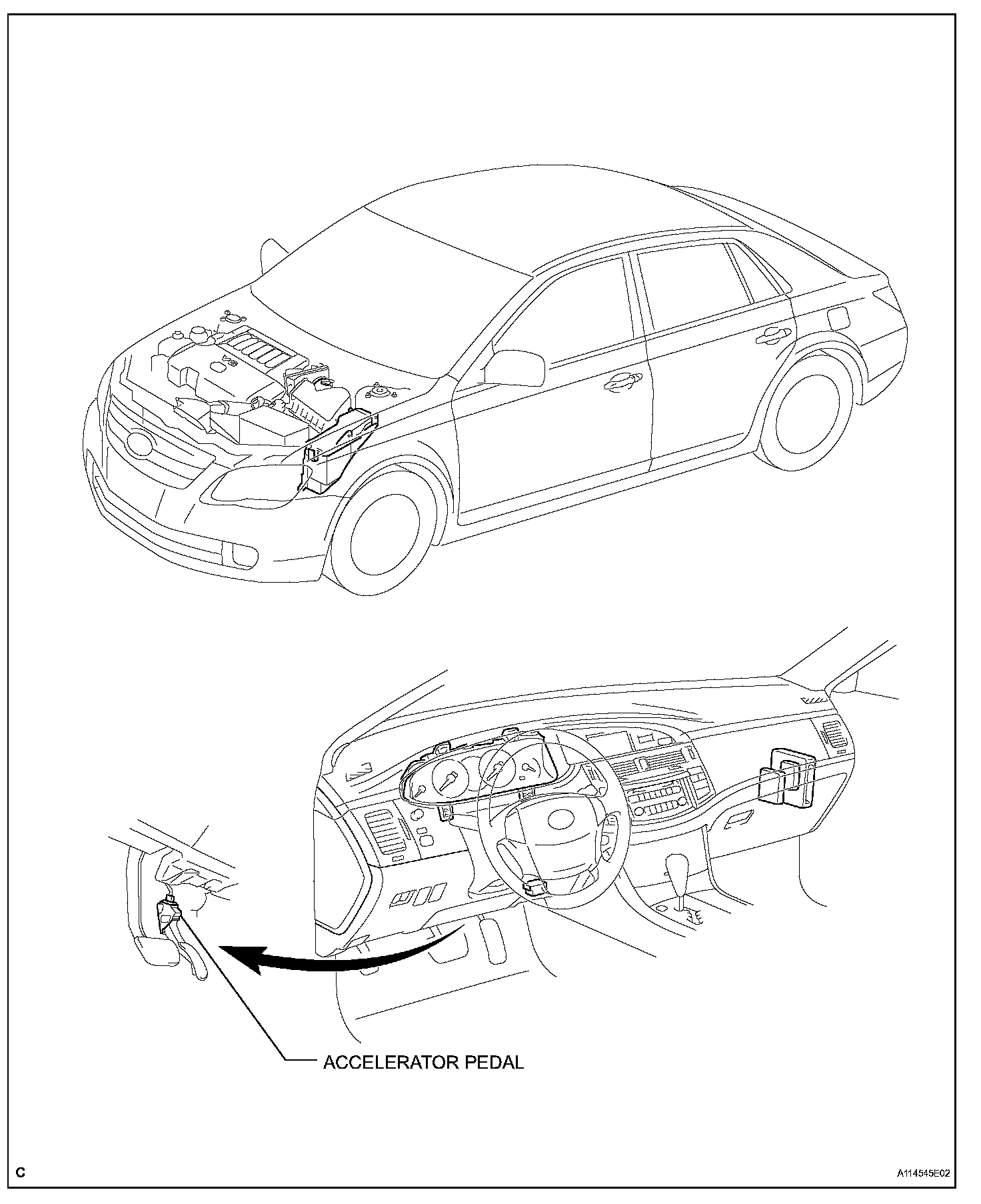 V6

ACCELERATOR PEDAL

C

A114545E02