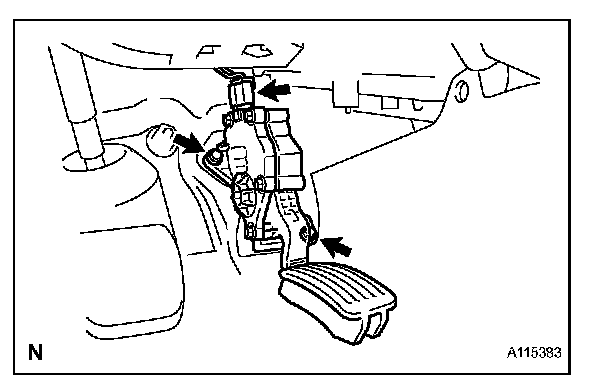 N

A115383