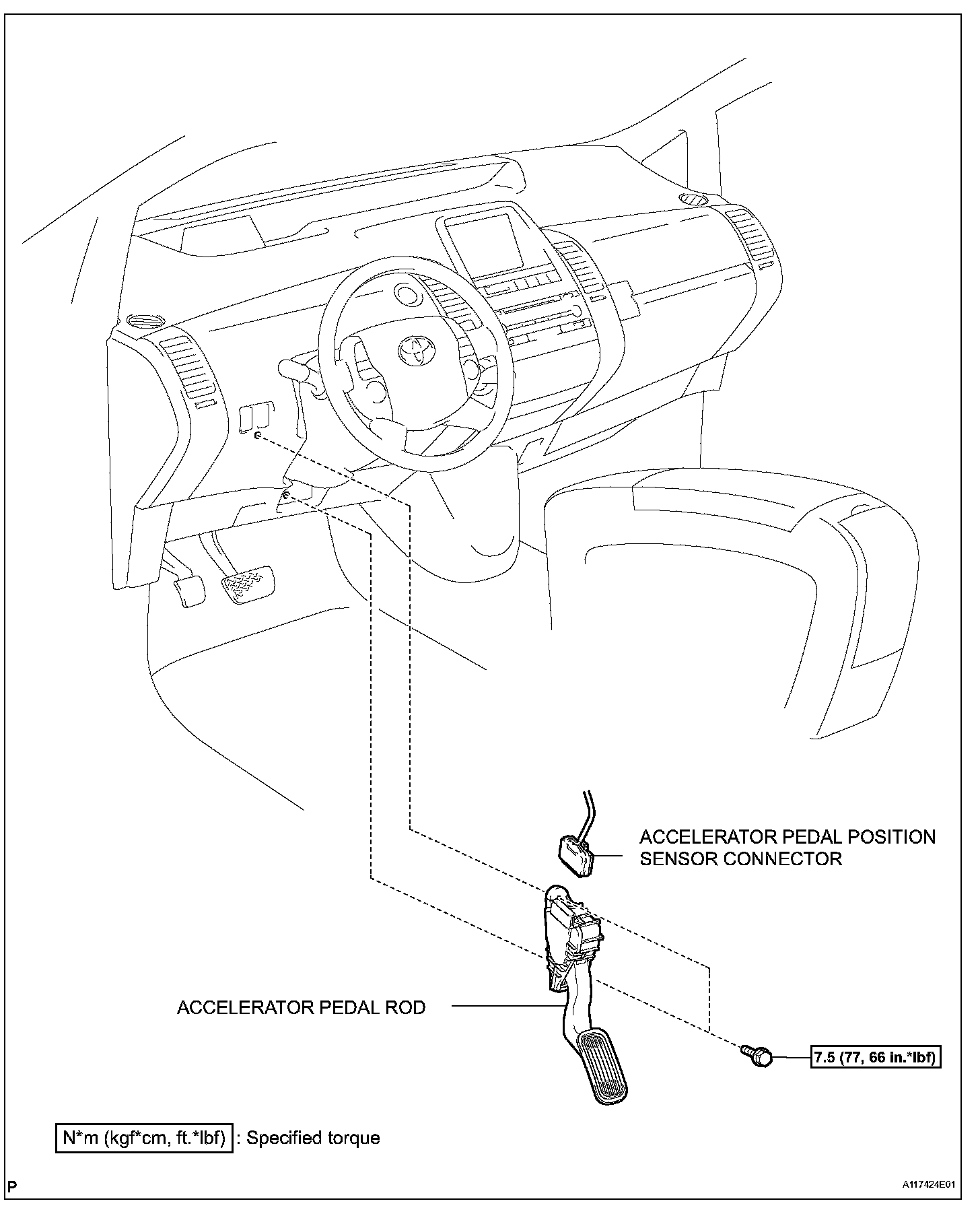 ACCELERATOR PEDAL POSITION SENSOR CONNECTOR

ACCELERATOR PEDAL ROD

7.5 (77, 66 in.*lbf)

N*m (kgf*cm, ft.*lbf) : Specified torque

P

A117424E01