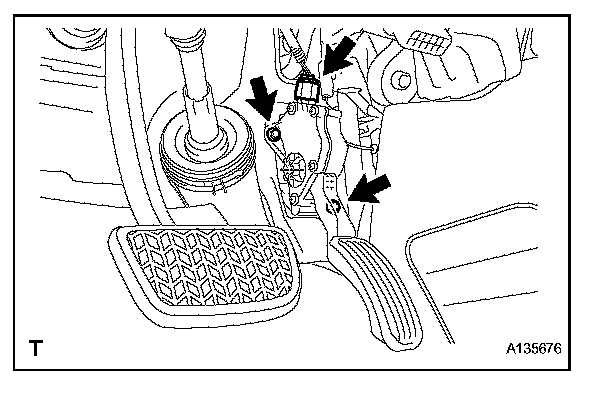 T

A135676