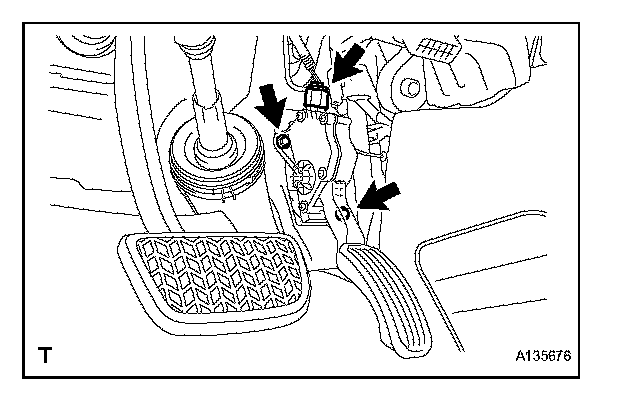 T

A135676