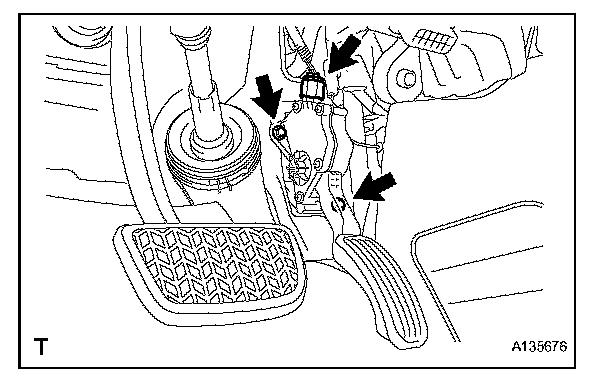 T
A135676