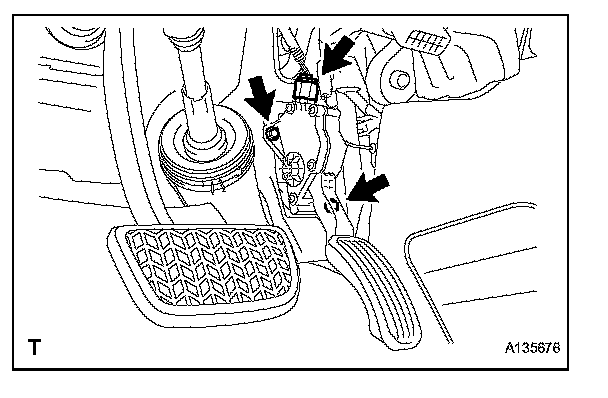 T

A135676