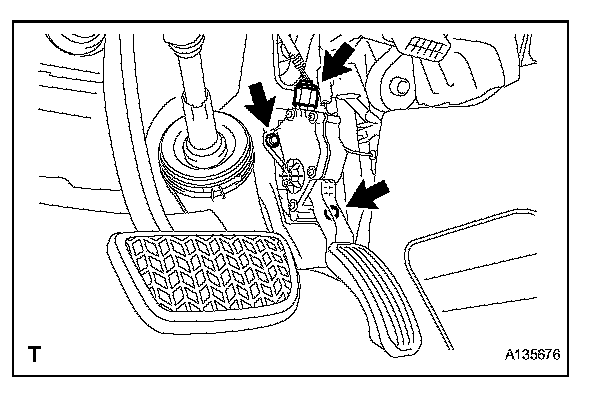 T
A135676