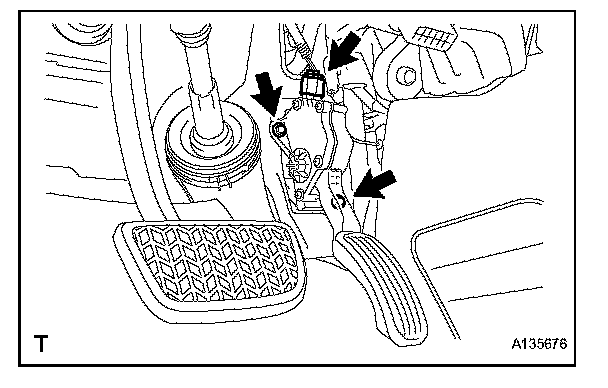 T

A135676