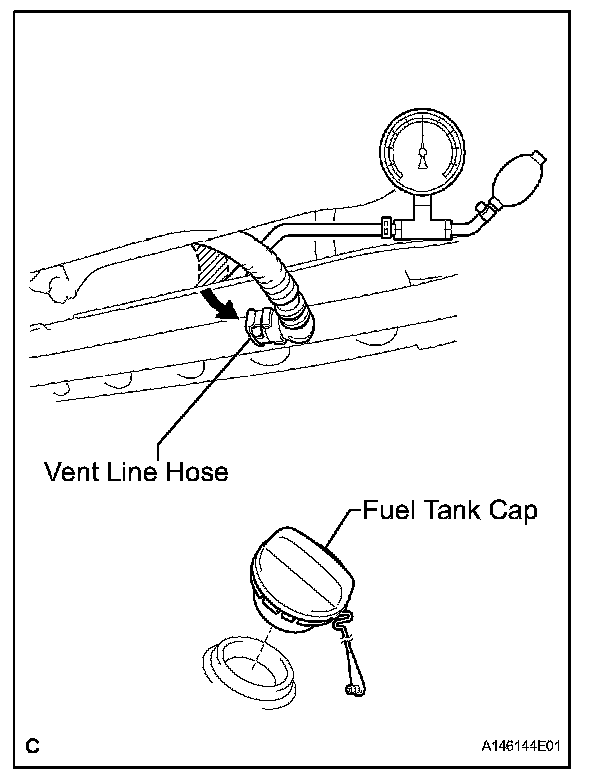 Vent Line Hose

Fuel Tank Cap

C

A146144E01