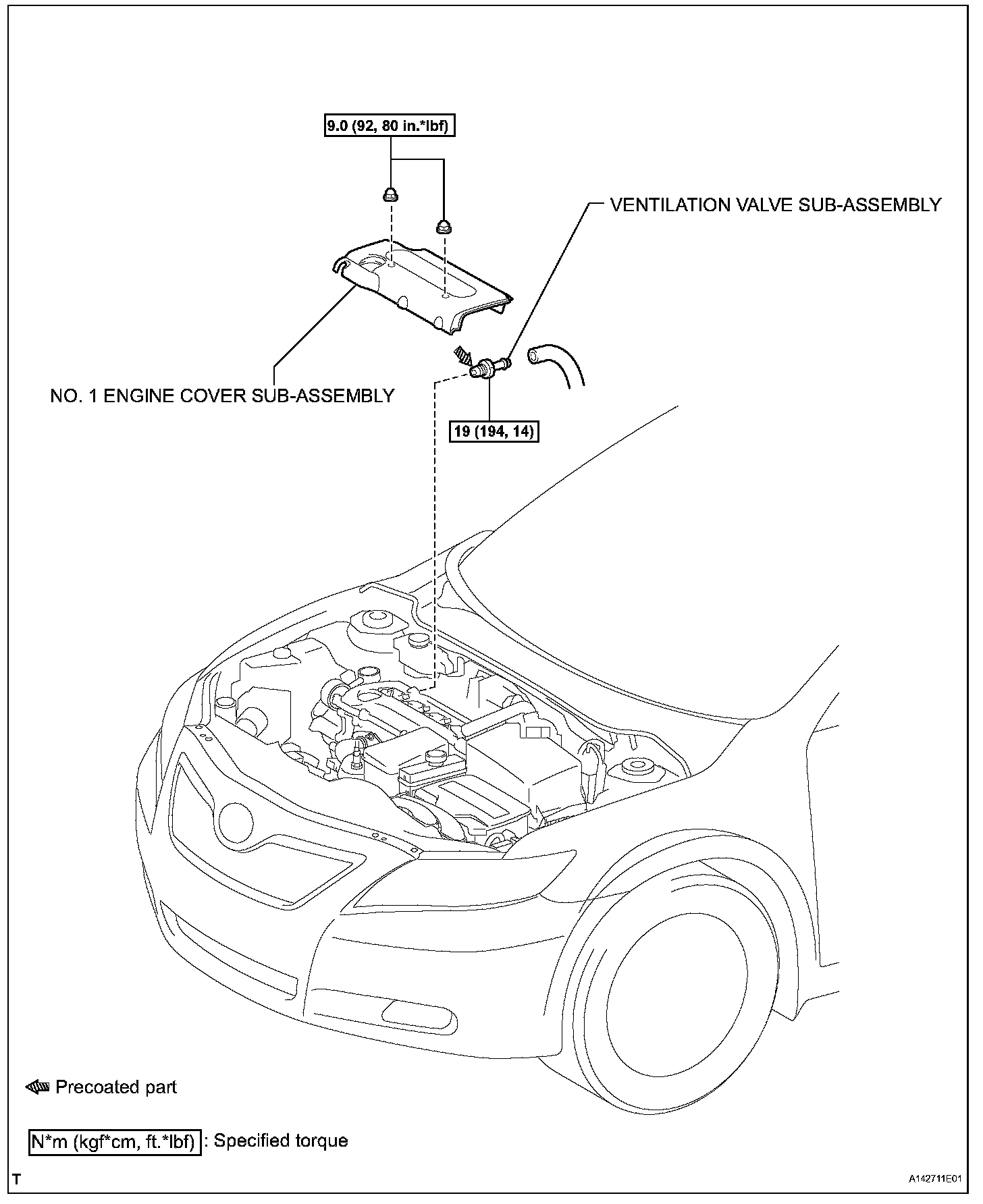 9.0 (92, 80 in.*lbf)

VENTILATION VALVE SUB-ASSEMBLY

NO. 1 ENGINE COVER SUB-ASSEMBLY

19 (194, 14)

Precoated part

N*m (kgf*cm, ft.*lbf) : Specified torque

T

A142711E01