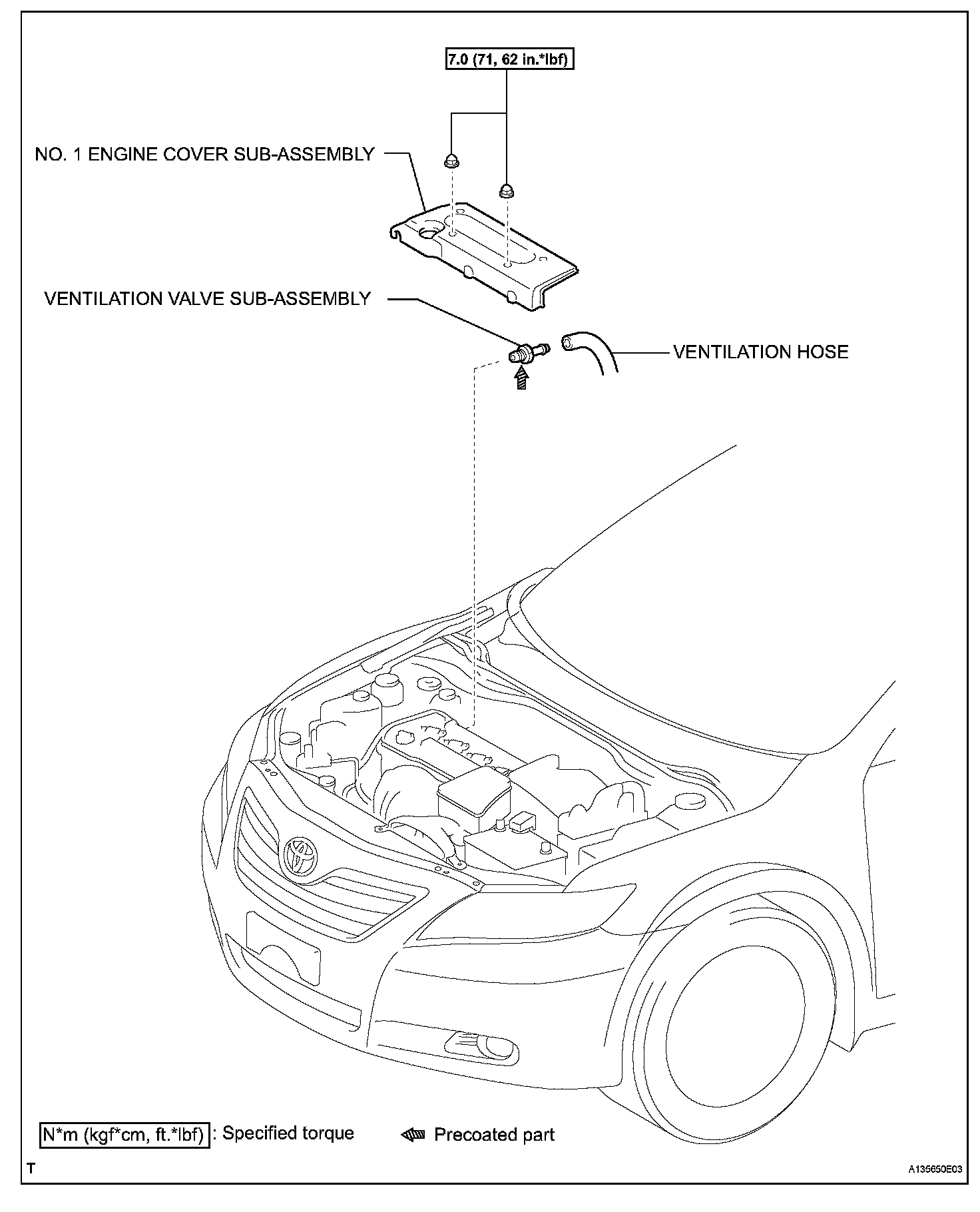 7.0 (71, 62 in.*lbf)

NO. 1 ENGINE COVER SUB-ASSEMBLY

VENTILATION VALVE SUB-ASSEMBLY

VENTILATION HOSE

N*m (kgf*cm, ft.*lbf) : Specified torque

Precoated part

T

A135650E03