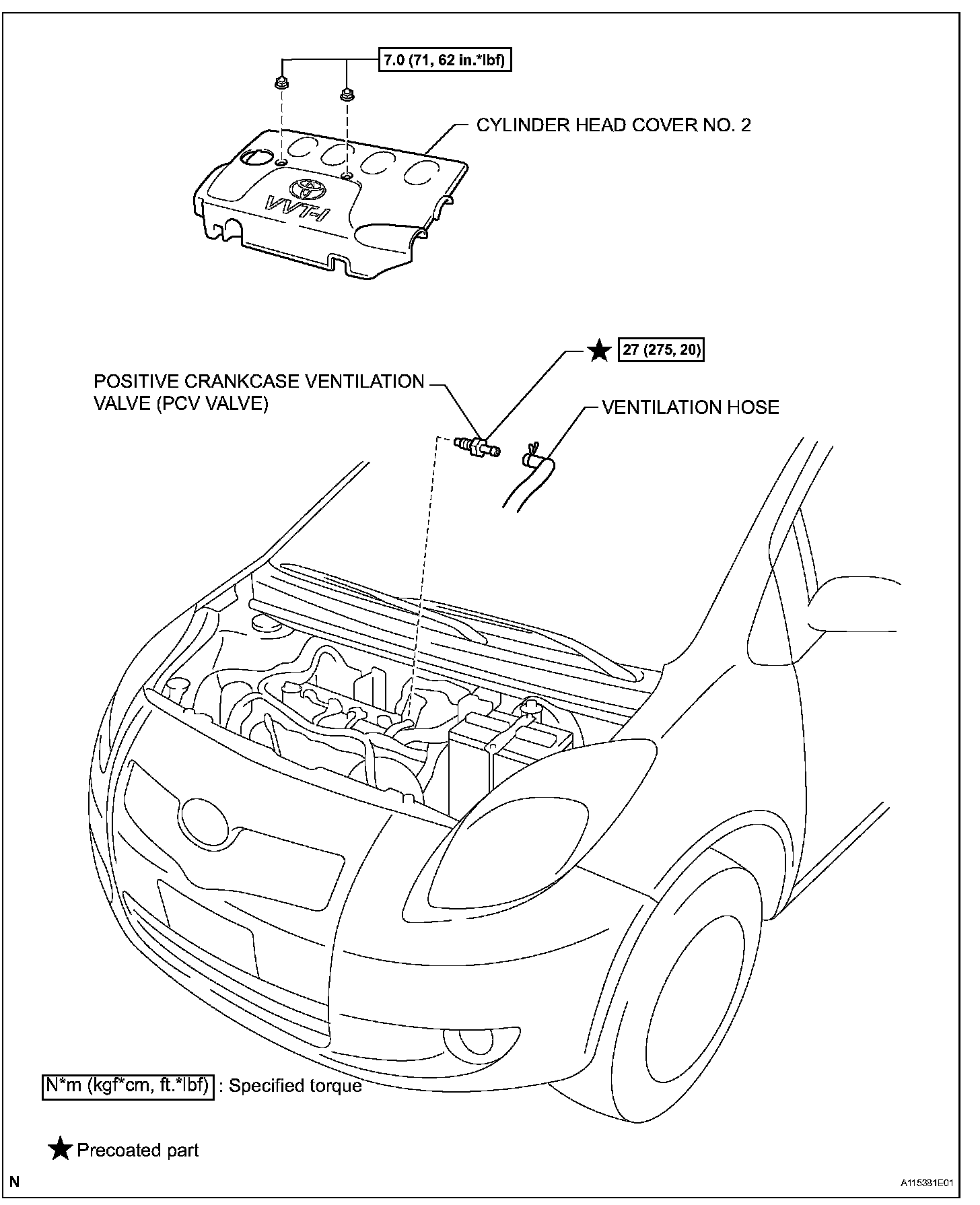 7.0 (71, 62 in.*lbf)

CYLINDER HEAD COVER NO. 2

VVT-i

★ 27 (275, 20)

POSITIVE CRANKCASE VENTILATION VALVE (PCV VALVE)

VENTILATION HOSE

N*m (kgf*cm, ft.*lbf) : Specified torque

★ Precoated part

N

A115381E01