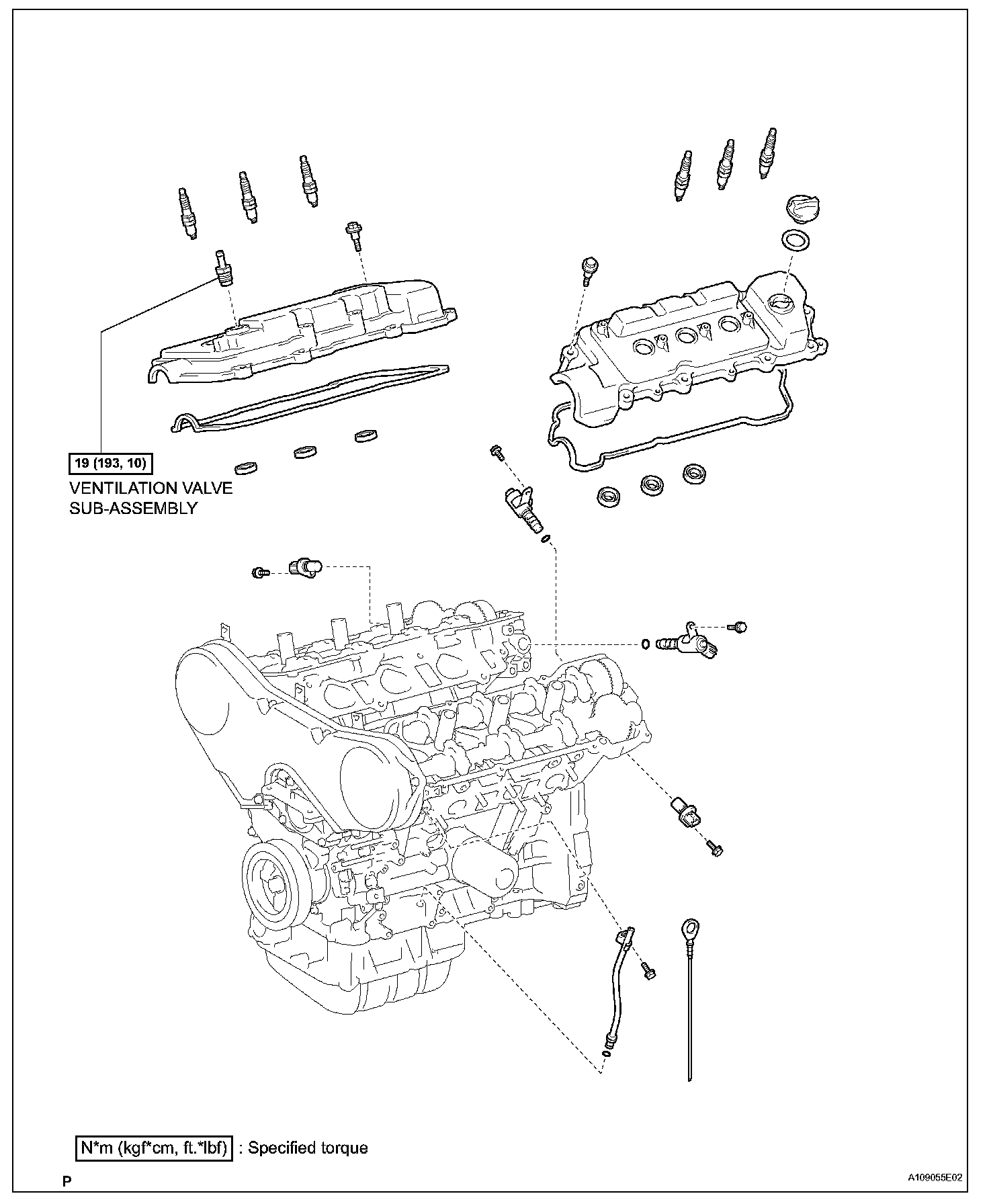 19 (193, 10)

VENTILATION VALVE SUB-ASSEMBLY

N*m (kgf*cm, ft.*lbf) : Specified torque

P

A109055E02