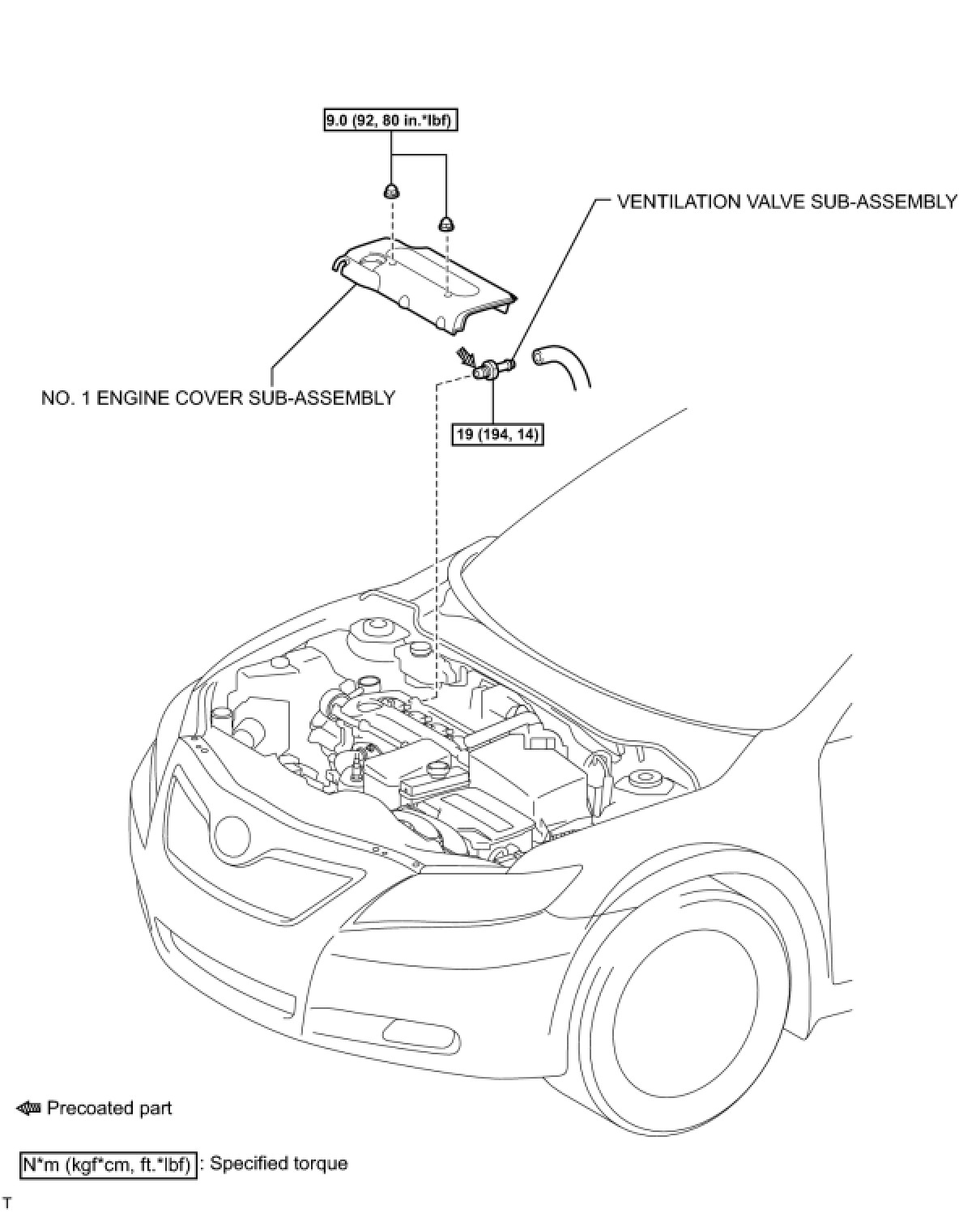 9.0 (92, 80 in.*lbf)

VENTILATION VALVE SUB-ASSEMBLY

NO. 1 ENGINE COVER SUB-ASSEMBLY

19 (194, 14)

Precoated part

N*m (kgf*cm, ft.*lbf) : Specified torque

T