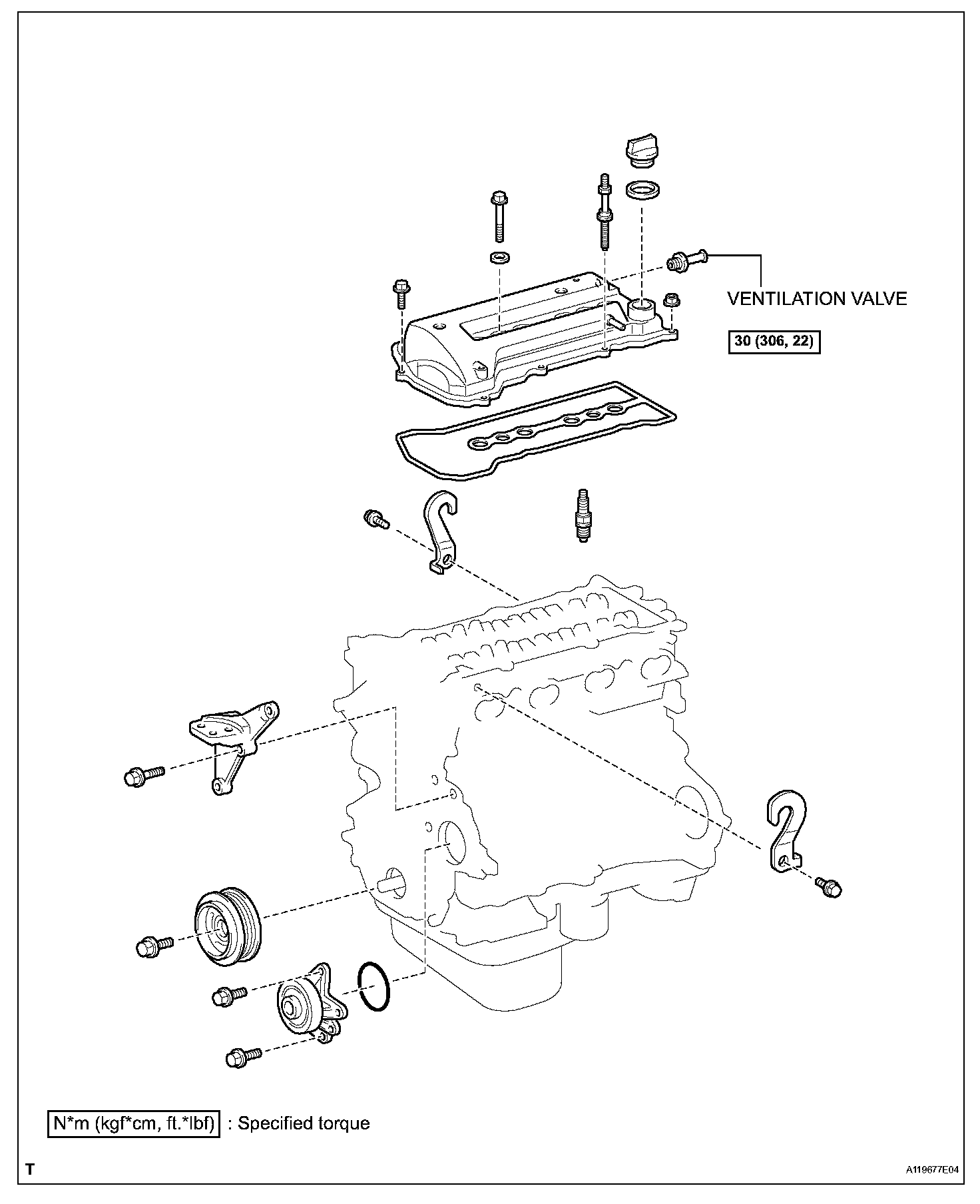 VENTILATION VALVE

30 (306, 22)

N*m (kgf*cm, ft.*lbf) : Specified torque

T

A119677E04