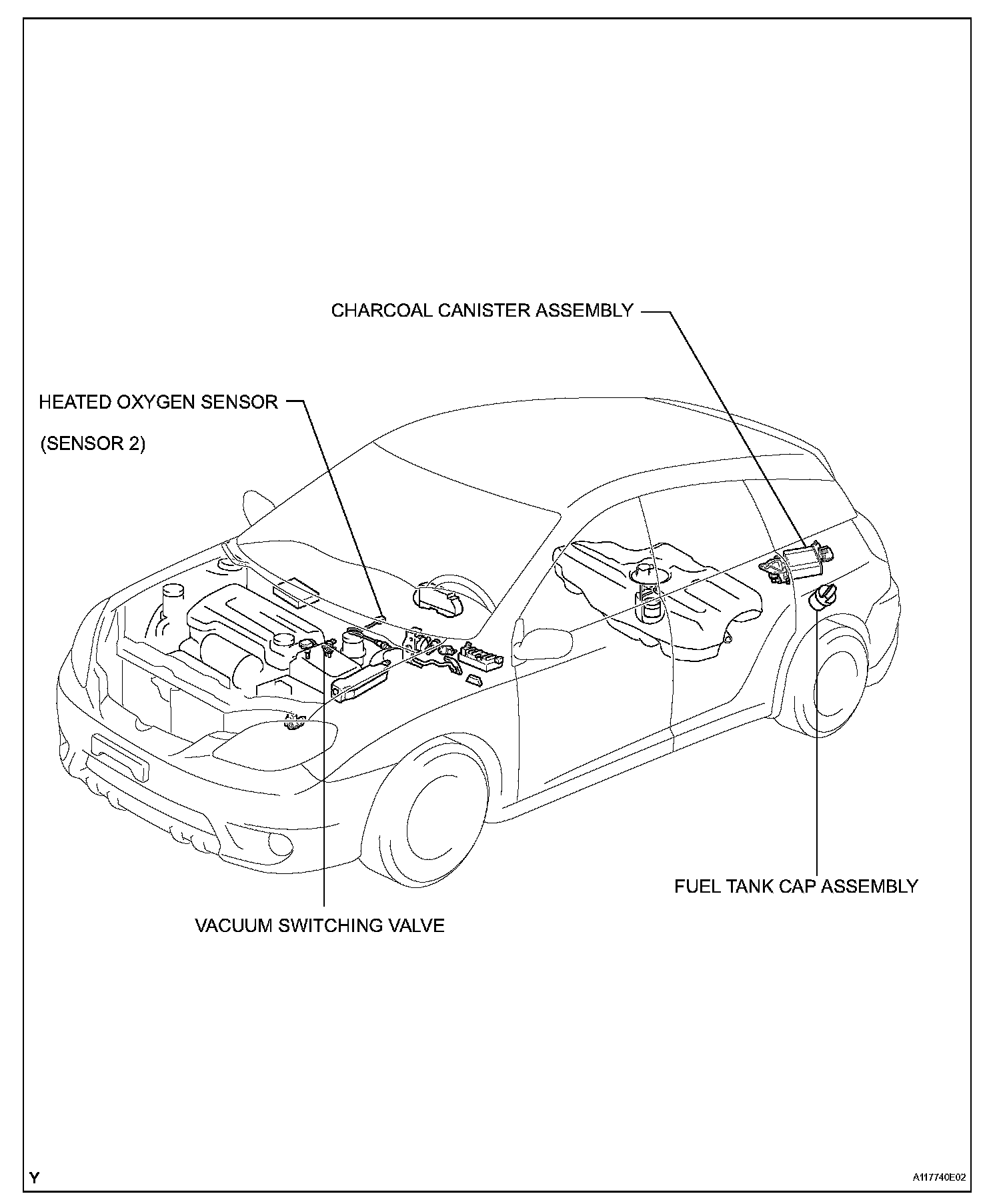 CHARCOAL CANISTER ASSEMBLY

HEATED OXYGEN SENSOR

(SENSOR 2)

FUEL TANK CAP ASSEMBLY

VACUUM SWITCHING VALVE

Y

A117740E02