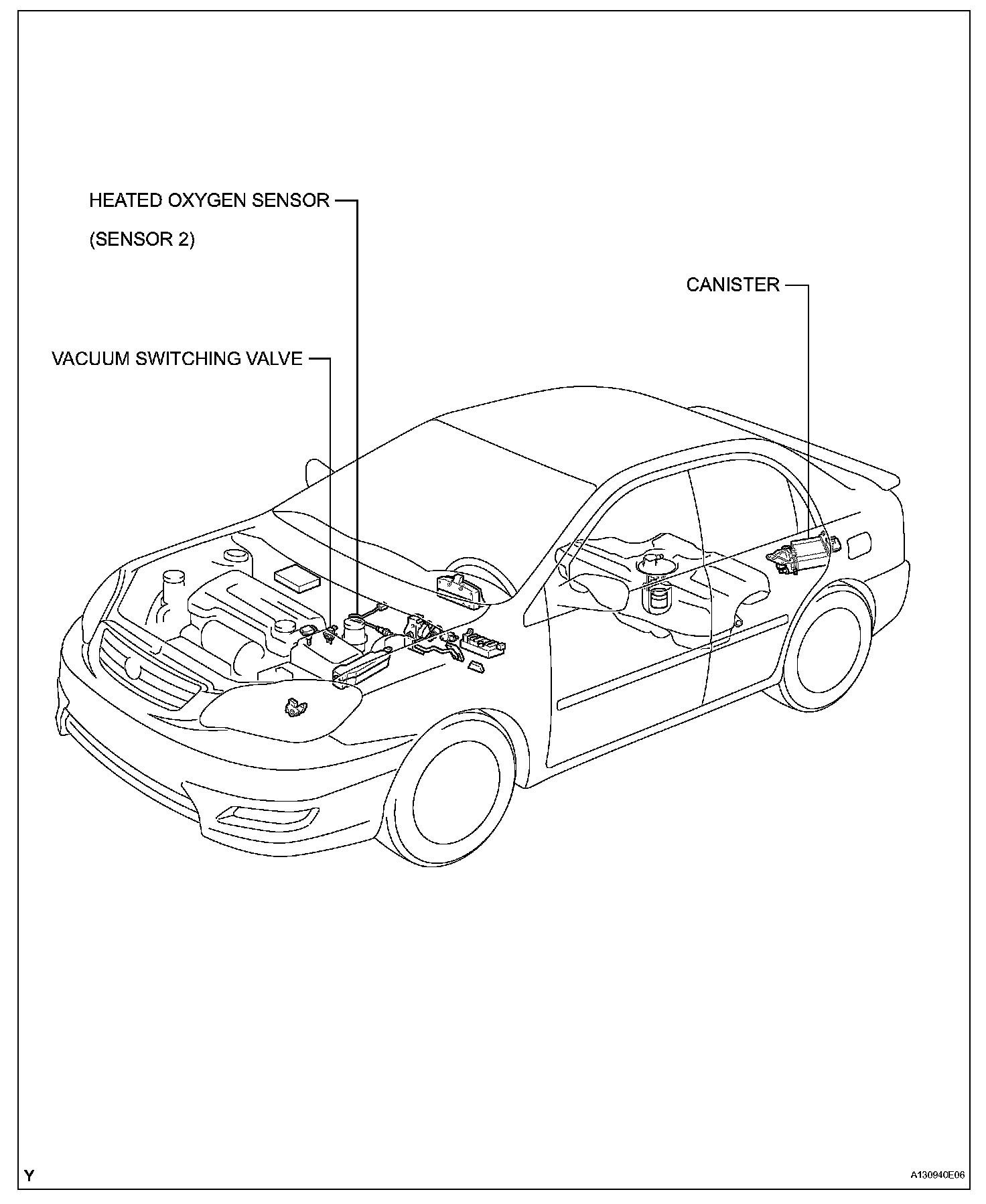 HEATED OXYGEN SENSOR
(SENSOR 2)

CANISTER

VACUUM SWITCHING VALVE

Y

A130940E06